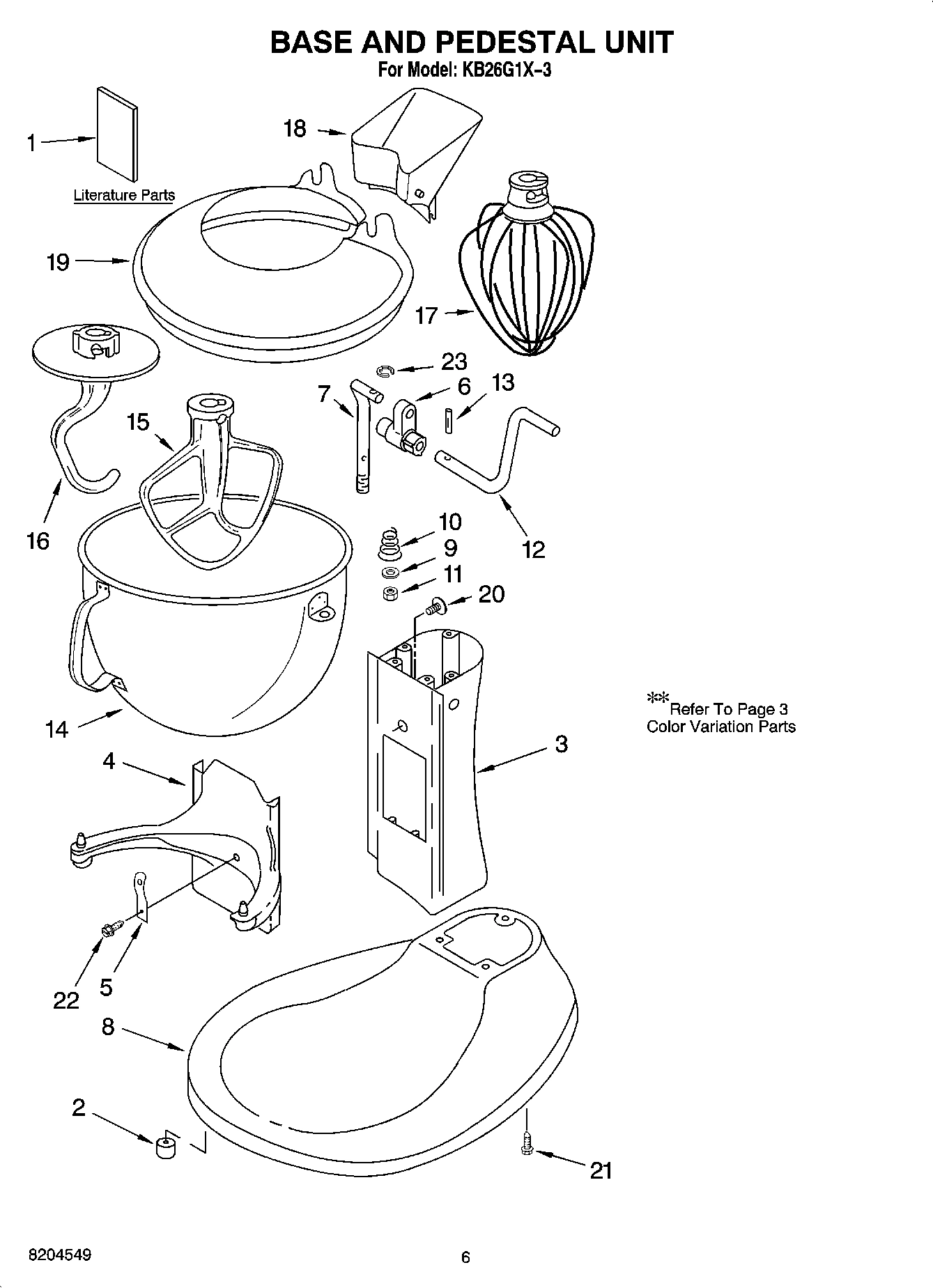 BASE AND PEDESTAL UNIT
For Model: KB26G1X–3

1
Literature Parts
18
19
17
23
7
6
13
15
16
12
10
9
11
20
14
**Refer To Page 3
Color Variation Parts
3
4
22
5
8
2
21

8204549
6