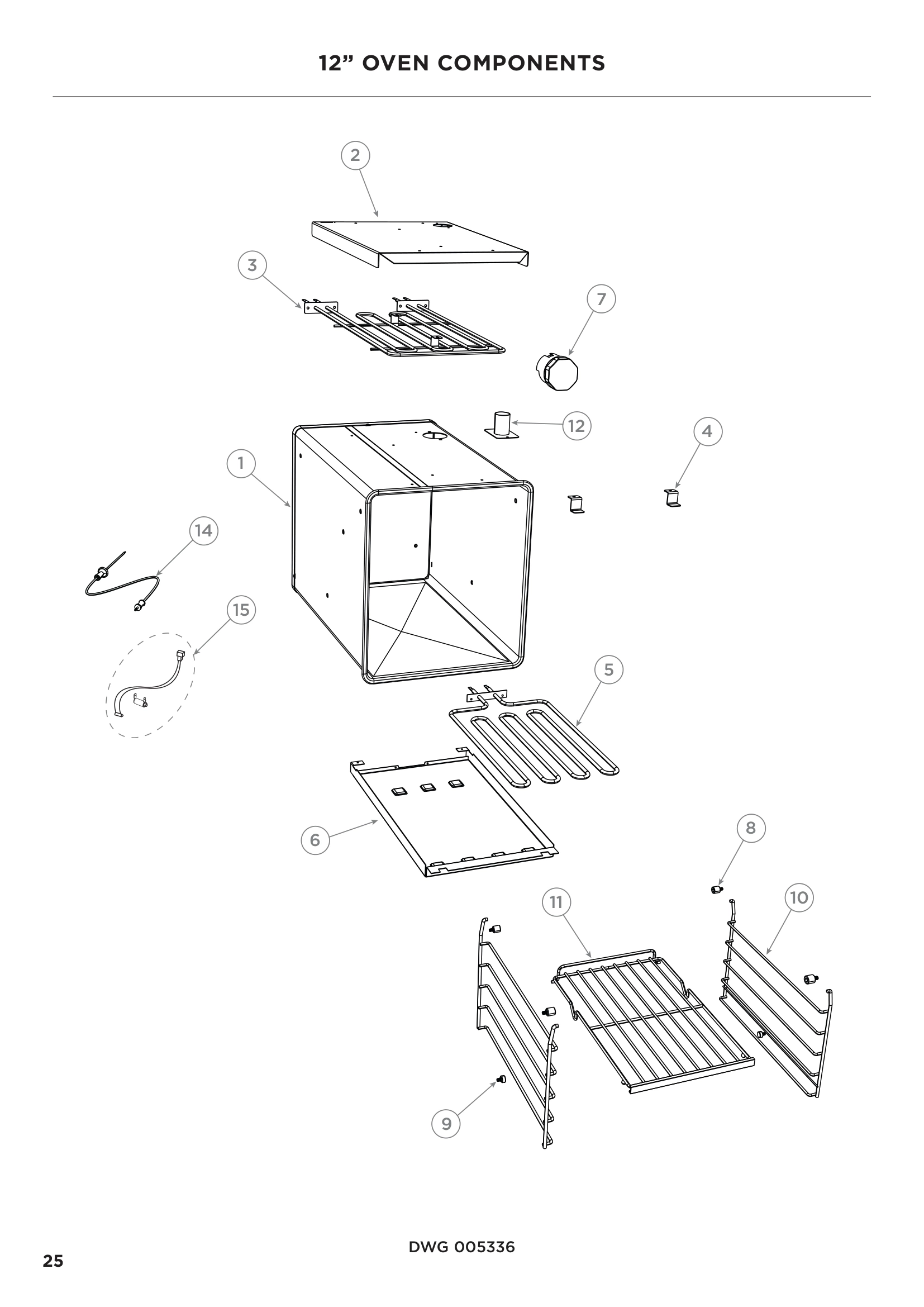 12” OVEN COMPONENTS

2

3

7

12

4

1

14

15

5

6

8

11

10

9

DWG 005336

25