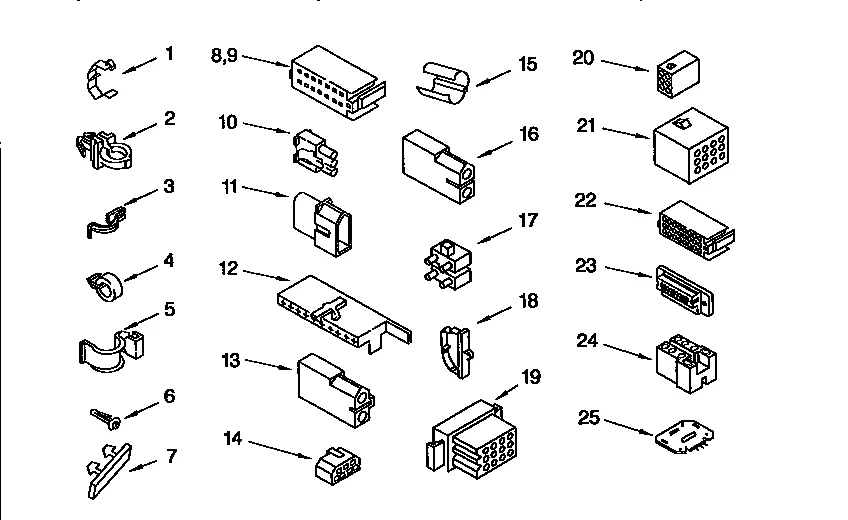 1
2
3
4
5
6
7
8,9
10
11
12
13
14
15
16
17
18
19
20
21
22
23
24
25