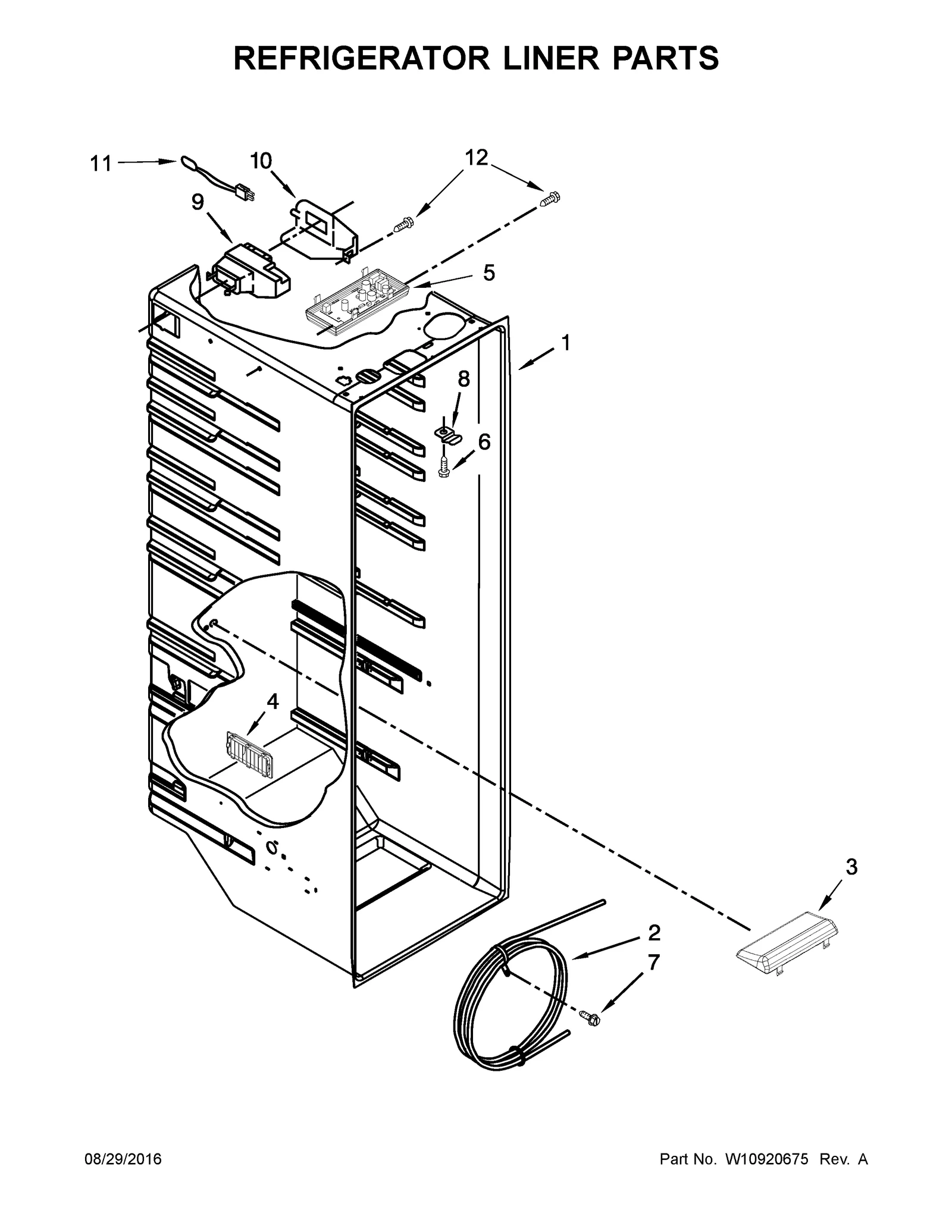 REFRIGERATOR LINER PARTS

11
10
12
9
5
1
8
6
4
3
2
7

08/29/2016

Part No. W10920675 Rev. A