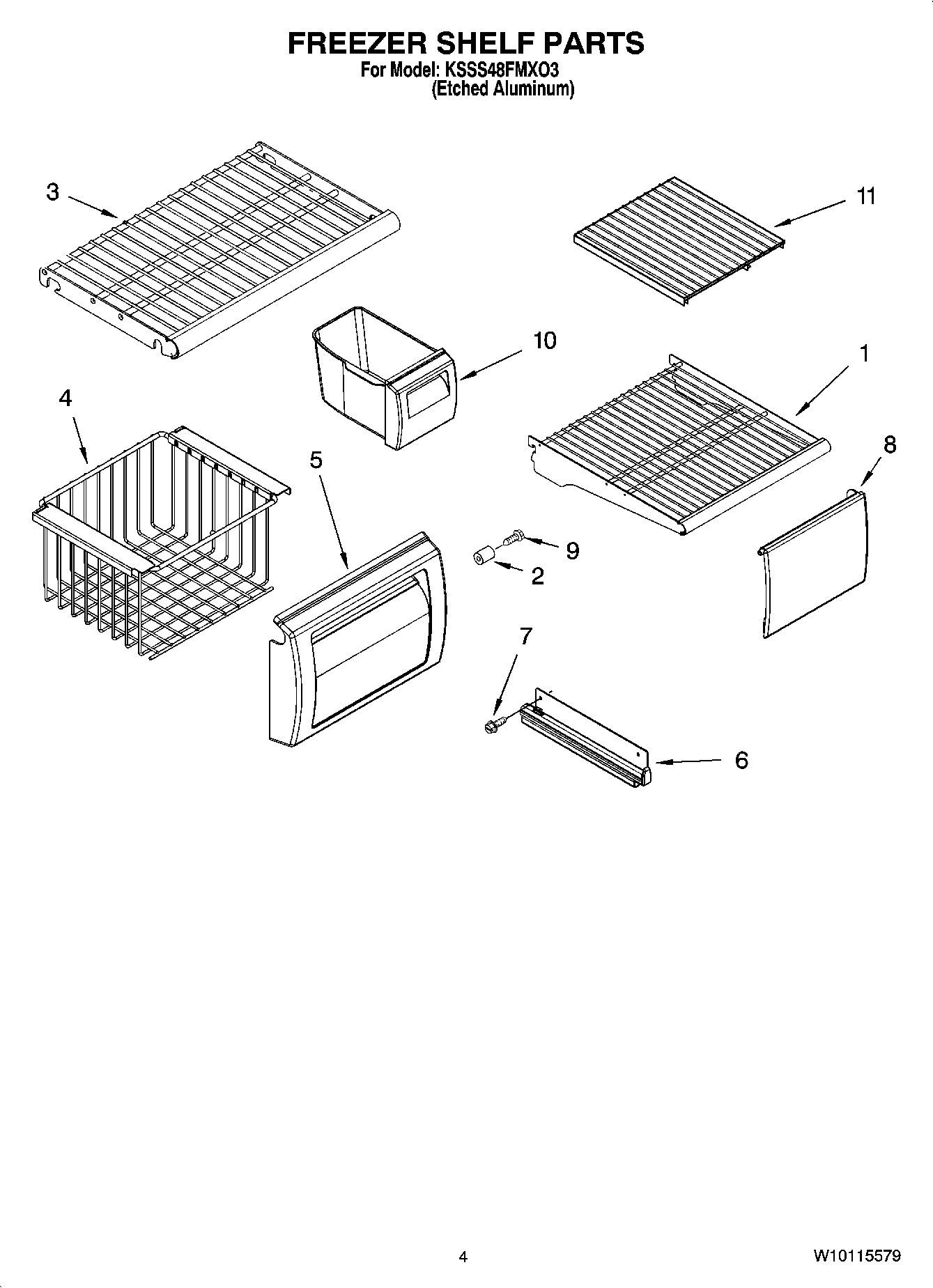 FREEZER SHELF PARTS
For Model: KSSS48FMXO3
(Etched Aluminum)

3

11

10

1

4

5

8

9

2

7

6

4

W10115579