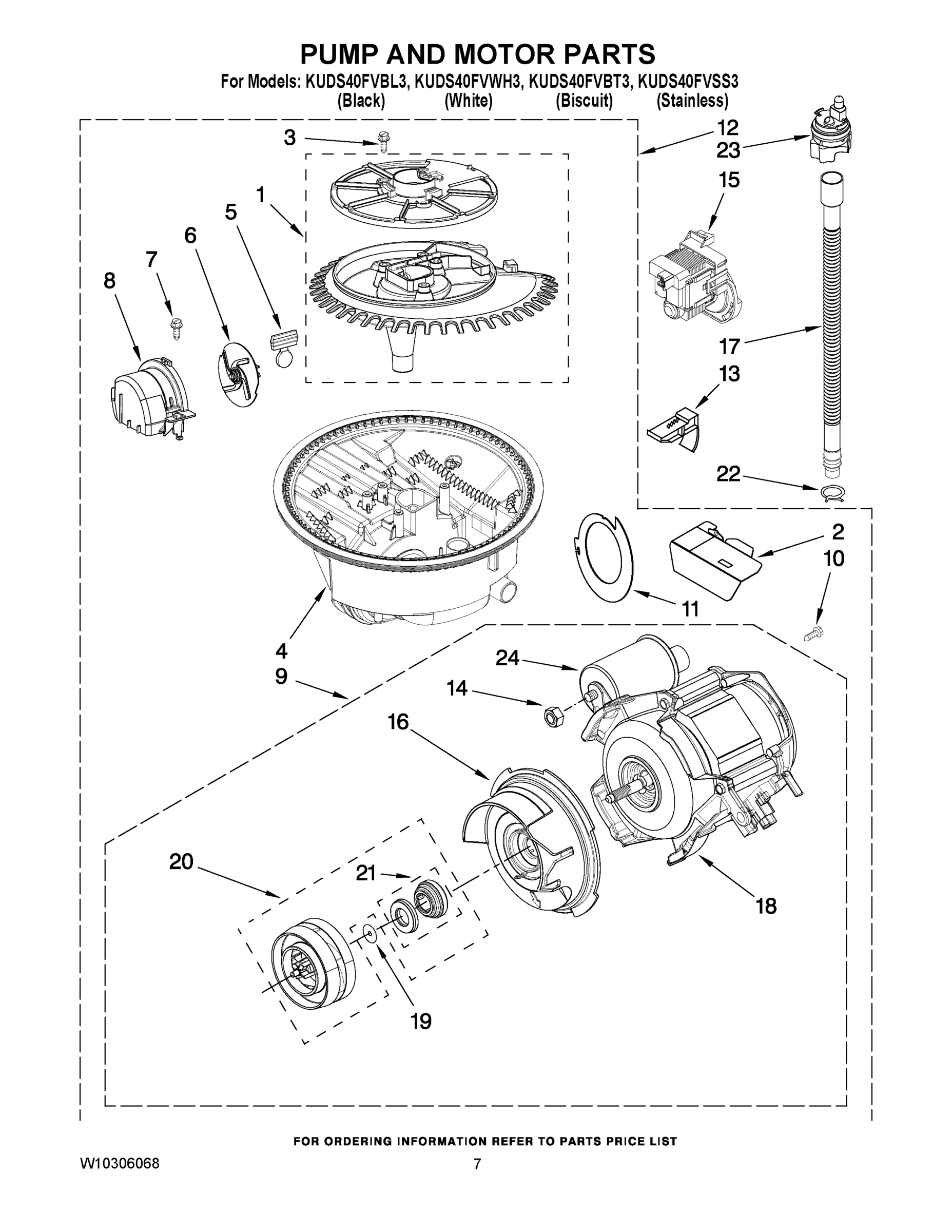 PUMP AND MOTOR PARTS

For Models: KUDS40FVBL3, KUDS40FVWH3, KUDS40FVBT3, KUDS40FVSS3
(Black) (White) (Biscuit) (Stainless)

3
12
23
15
1
5
6
7
8
17
13
22
2
10
11
4
9
24
14
16
20
21
18
19

FOR ORDERING INFORMATION REFER TO PARTS PRICE LIST

W10306068

7