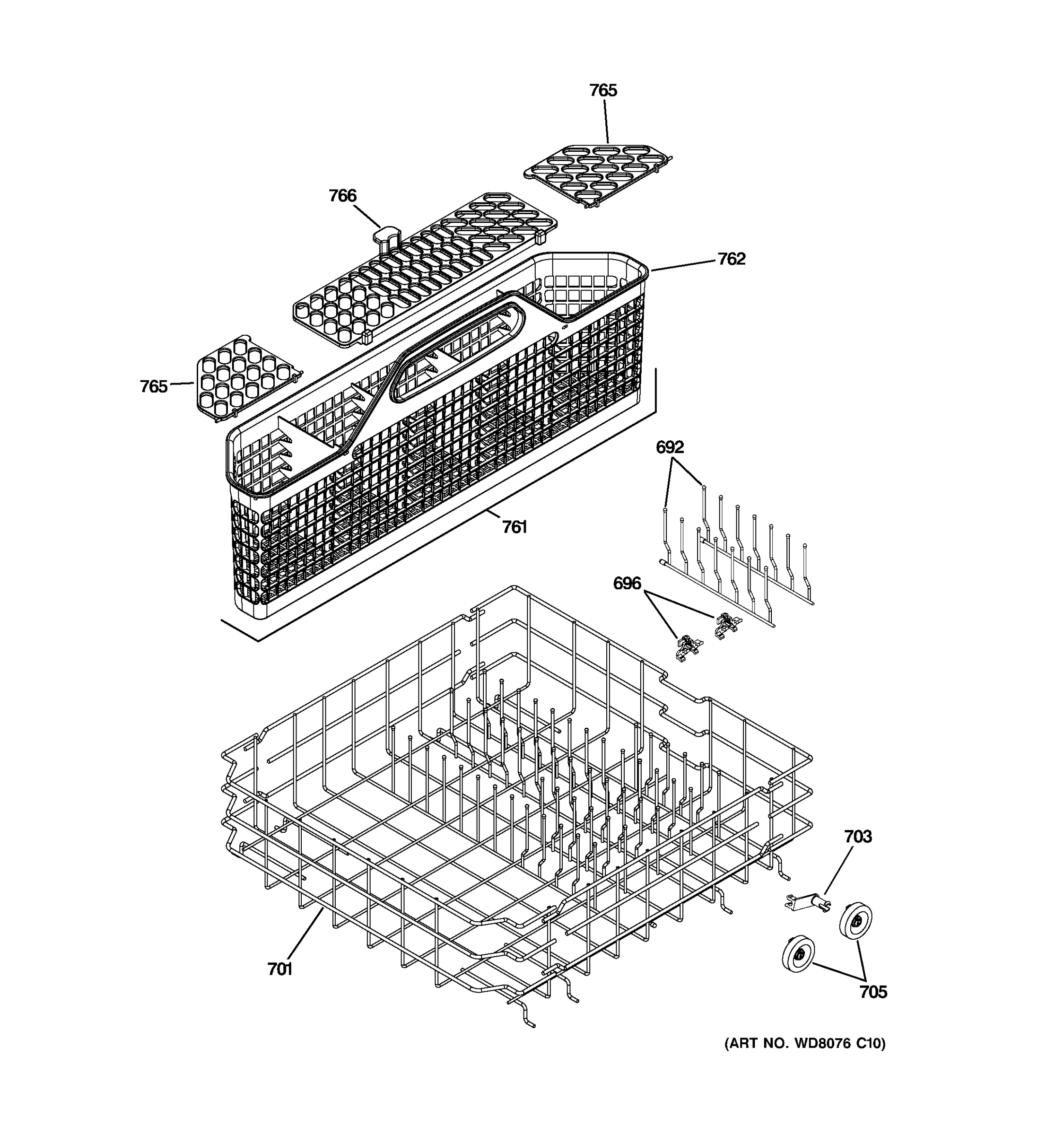 765
766
762
765
692
761
696
703
701
705
(ART NO. WD8076 C10)