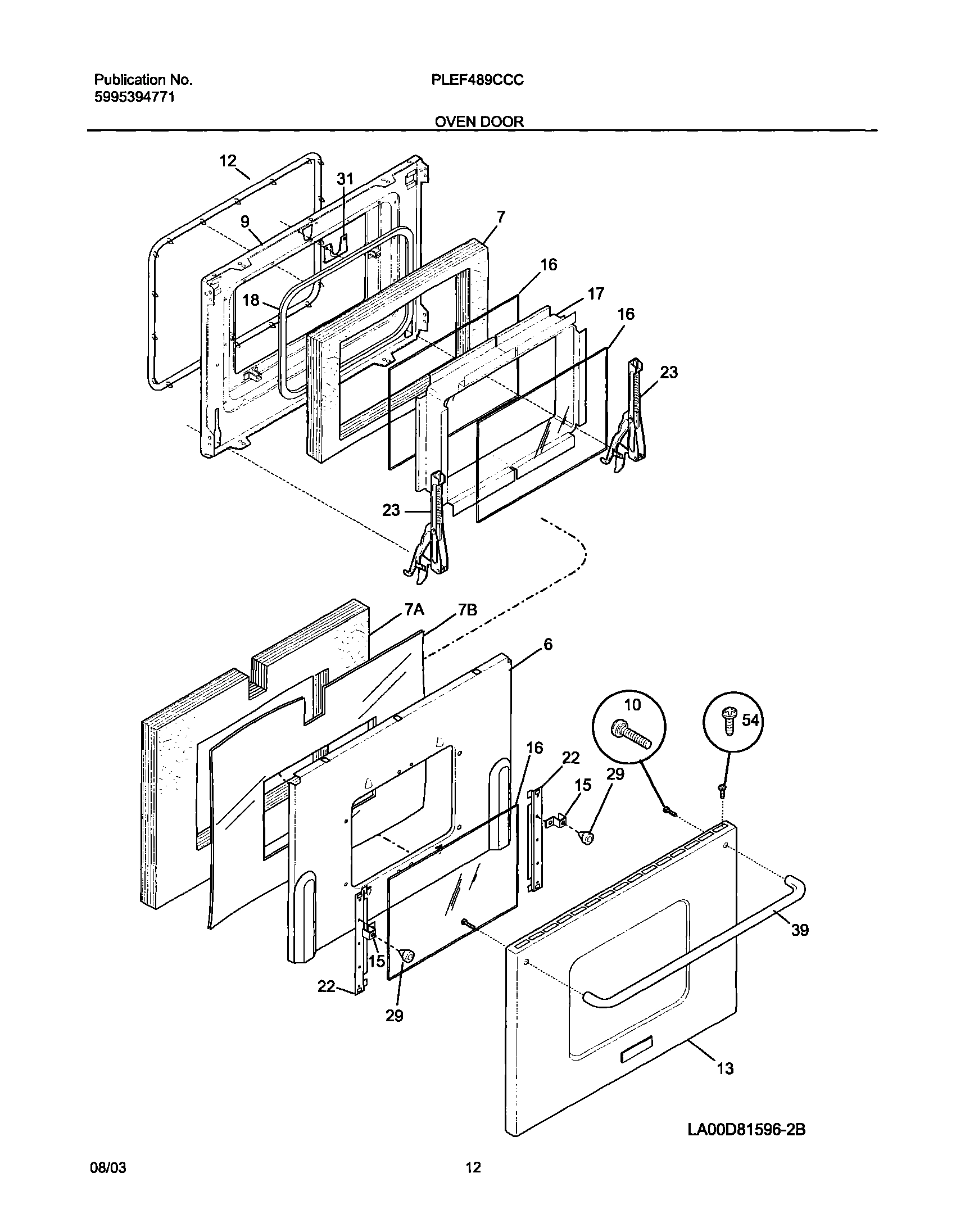 Publication No.
5995394771

PLEF489CCC

OVEN DOOR

12
31
9
7
16
18
17
16
23
23
7A
7B
6
10
54
16
22
15
29
39
15
22
29
13

LA00D81596-2B

08/03

12