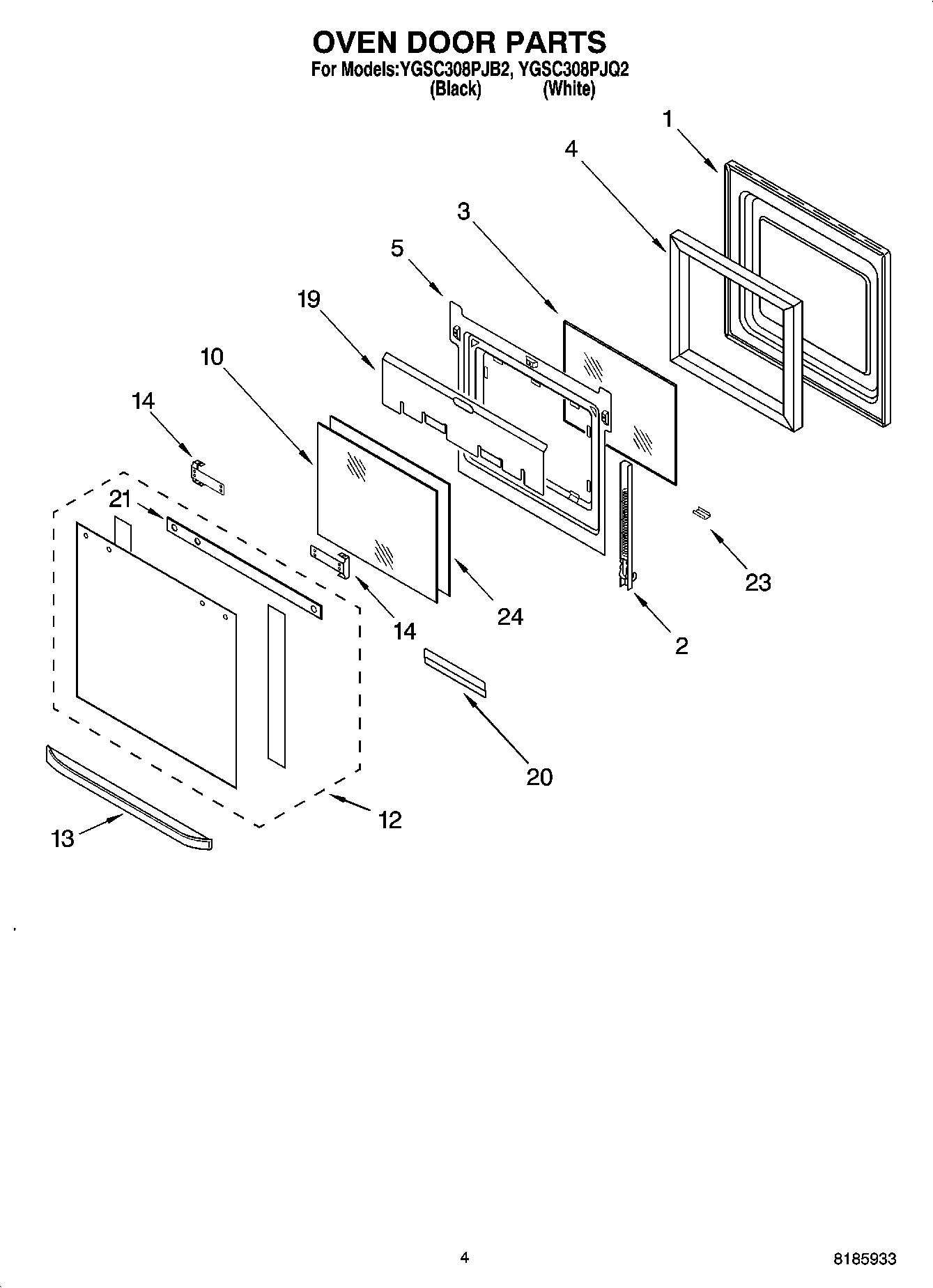 OVEN DOOR PARTS
For Models:YGSC308PJB2, YGSC308PJQ2
(Black) (White)

1
4
3
5
19
10
14
21
14
24
23
2
20
12
13

4

8185933