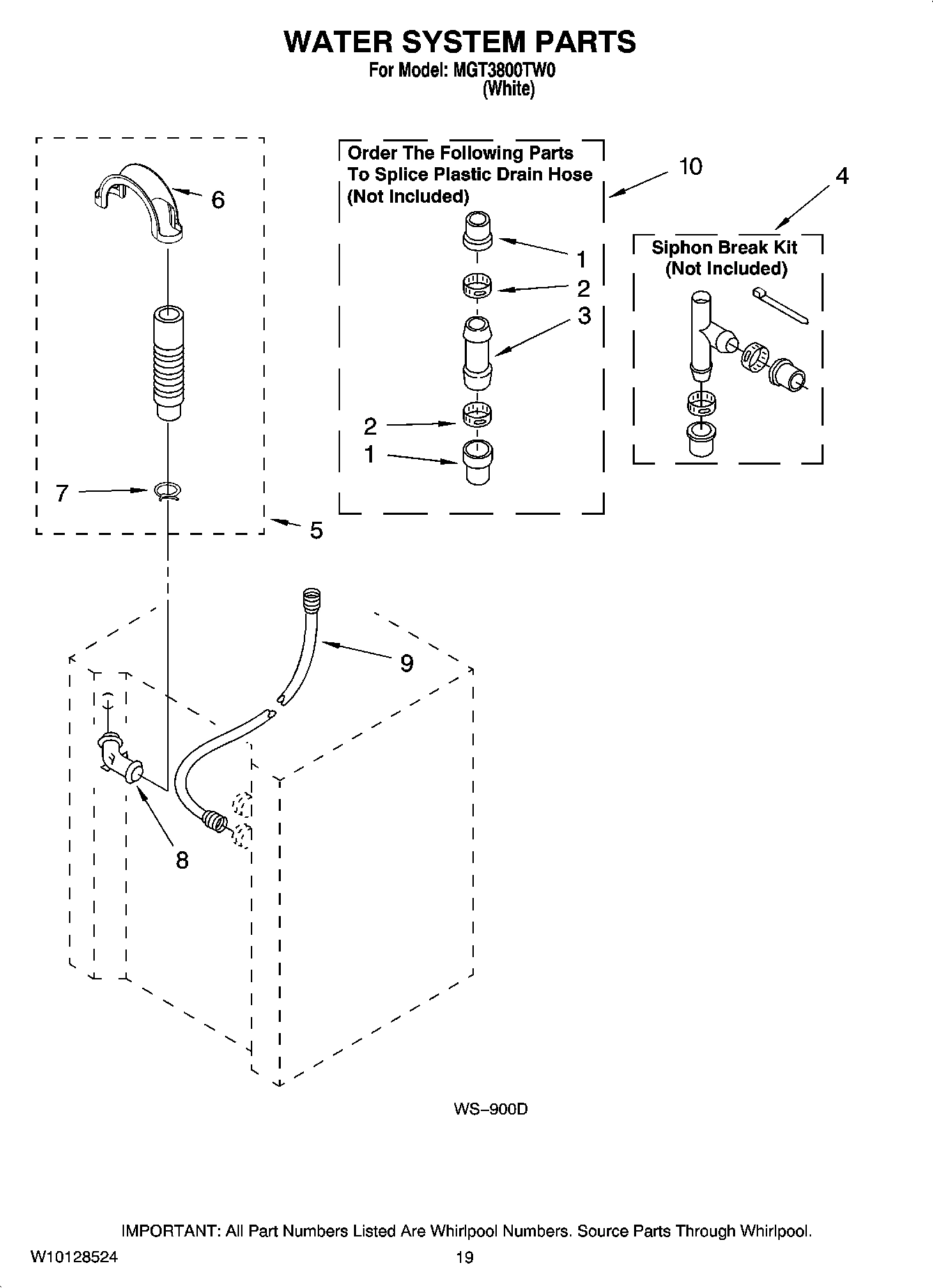 WATER SYSTEM PARTS
For Model: MGT3800TW0
(White)

6

7

5

Order The Following Parts To Splice Plastic Drain Hose (Not Included)

10

1

2

3

2

1

4

Siphon Break Kit (Not Included)

9

8

WS–900D

IMPORTANT: All Part Numbers Listed Are Whirlpool Numbers. Source Parts Through Whirlpool.

W10128524

19