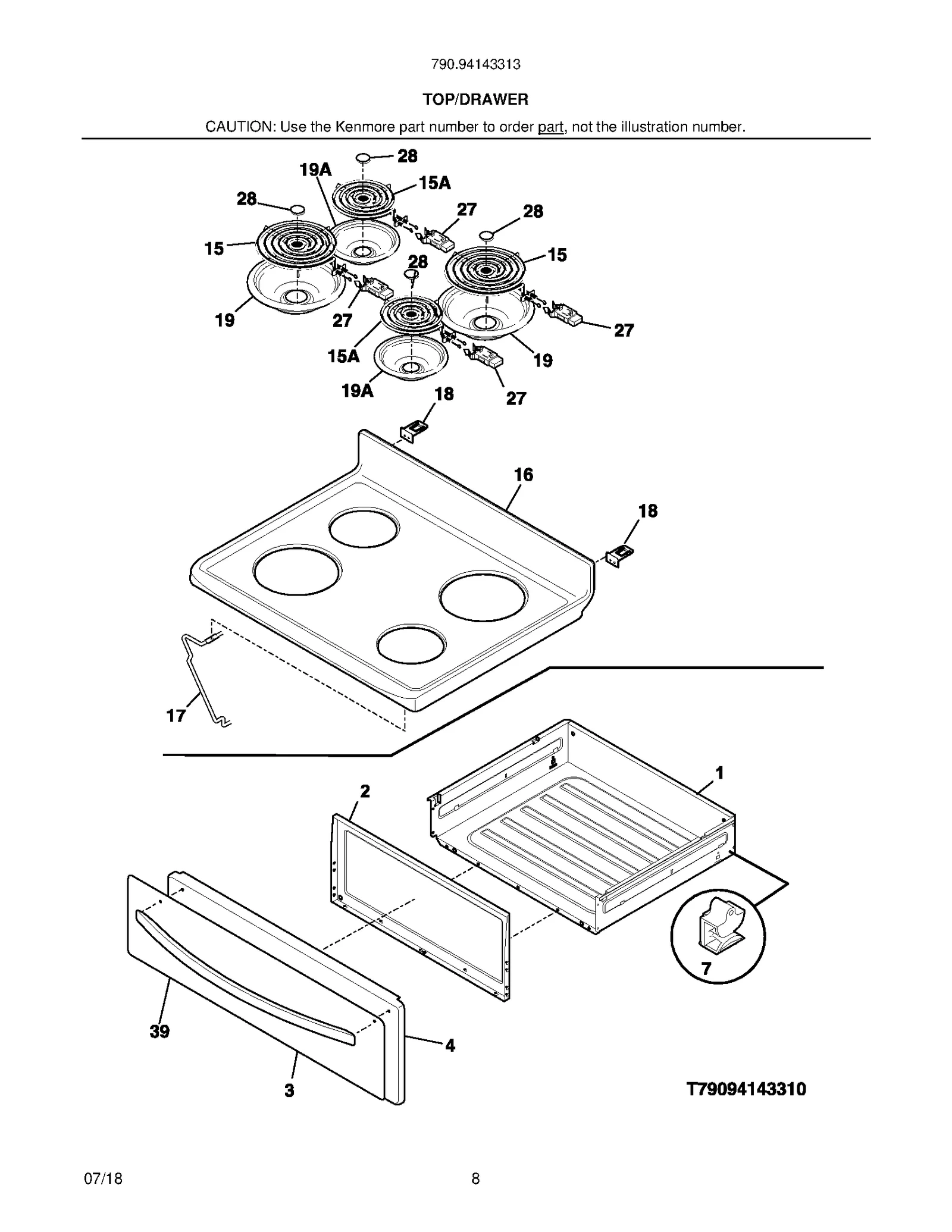 790.94143313

TOP/DRAWER

CAUTION: Use the Kenmore part number to order part, not the illustration number.

28
19A
15A
28
27
28
15
15
28
19
27
27
15A
19
19A
18
27
16
18
17
1
2
7
39
4
3
T79094143310

07/18

8