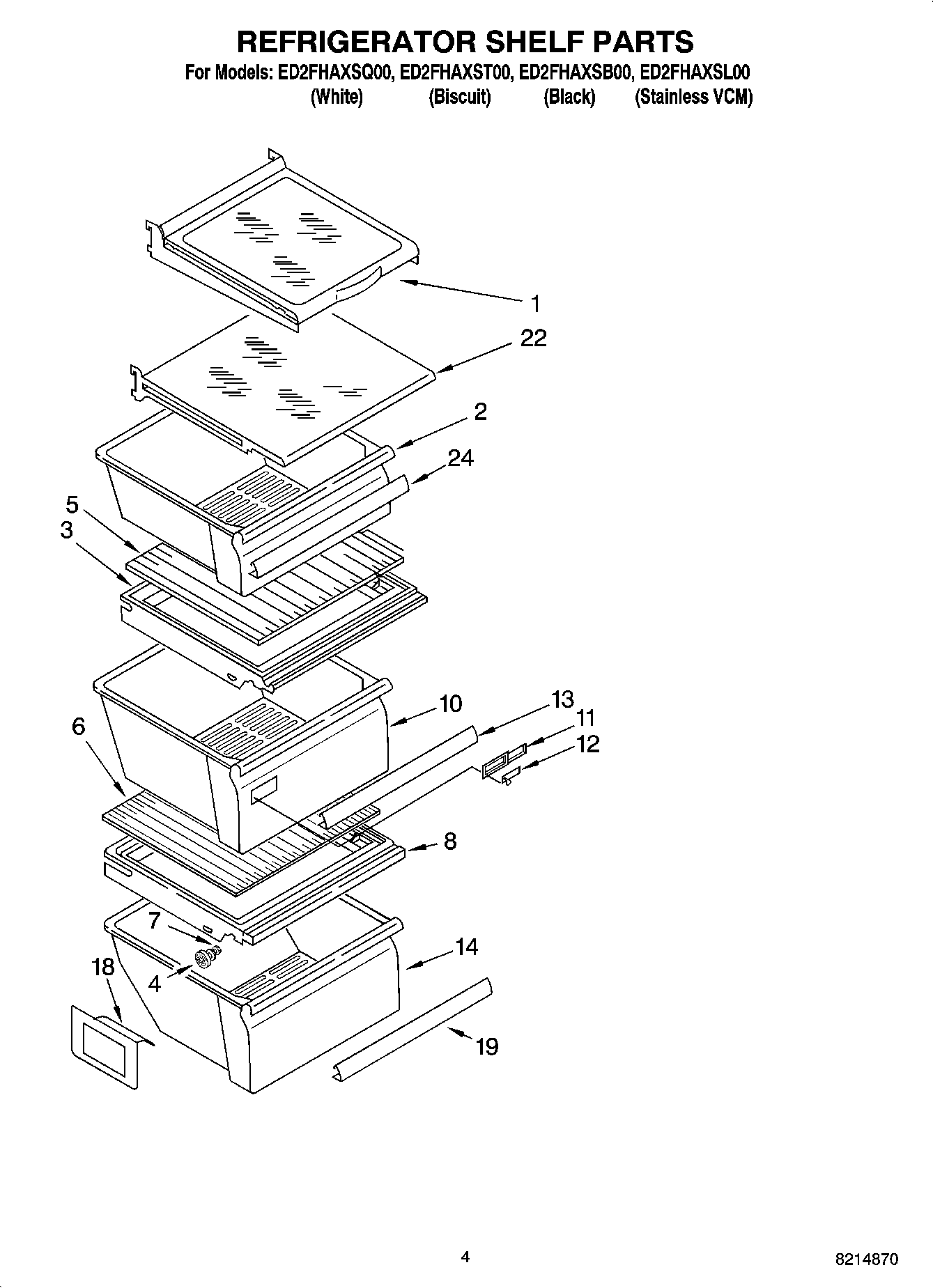 REFRIGERATOR SHELF PARTS

For Models: ED2FHAXSQ00, ED2FHAXST00, ED2FHAXSB00, ED2FHAXSL00
(White) (Biscuit) (Black) (Stainless VCM)

1
22
2
24
5
3
10
13
11
12
6
8
7
14
18
4
19

4

8214870