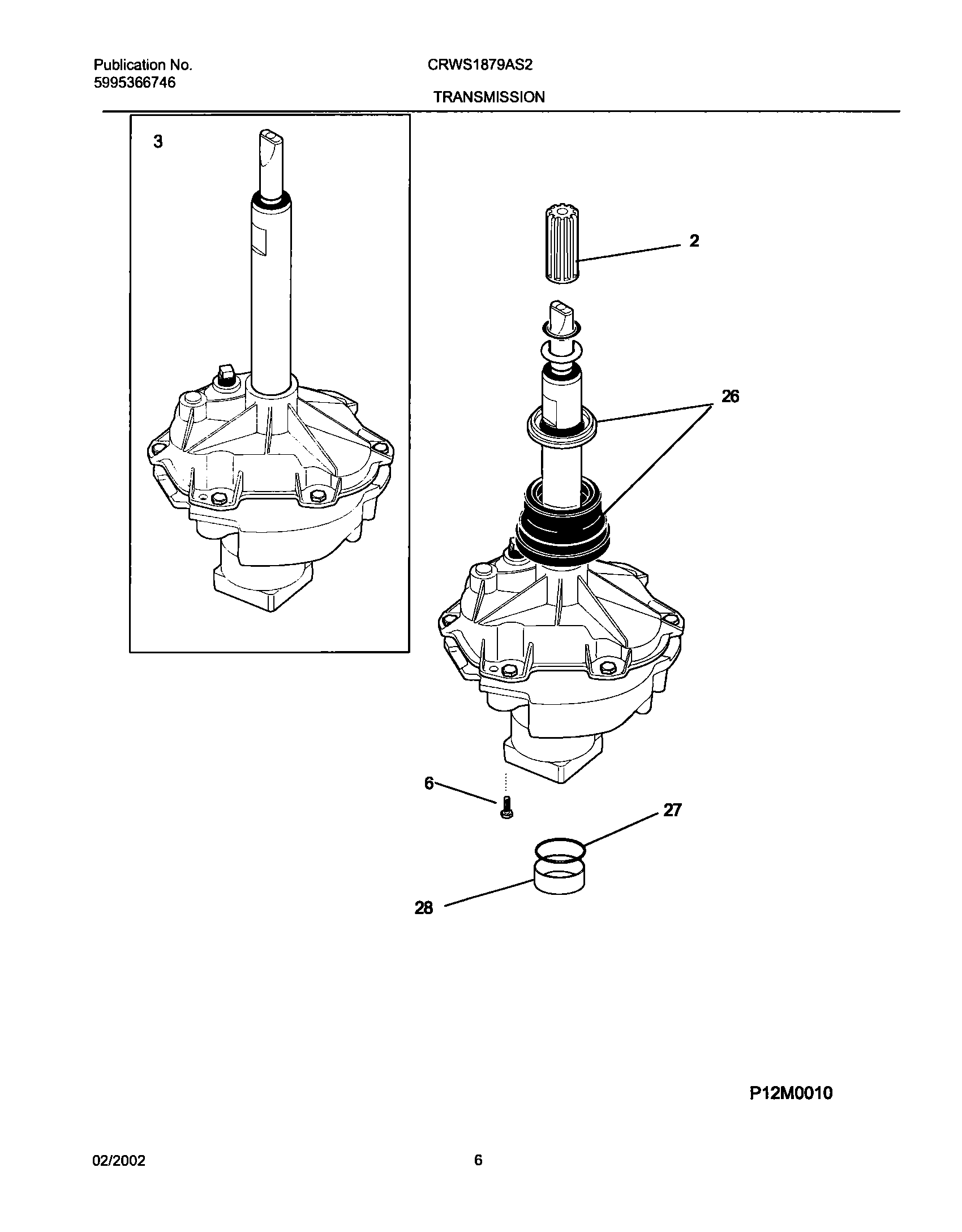 Publication No.
5995366746

CRWS1879AS2

TRANSMISSION

3

2

26

6

27

28

P12M0010

02/2002

6