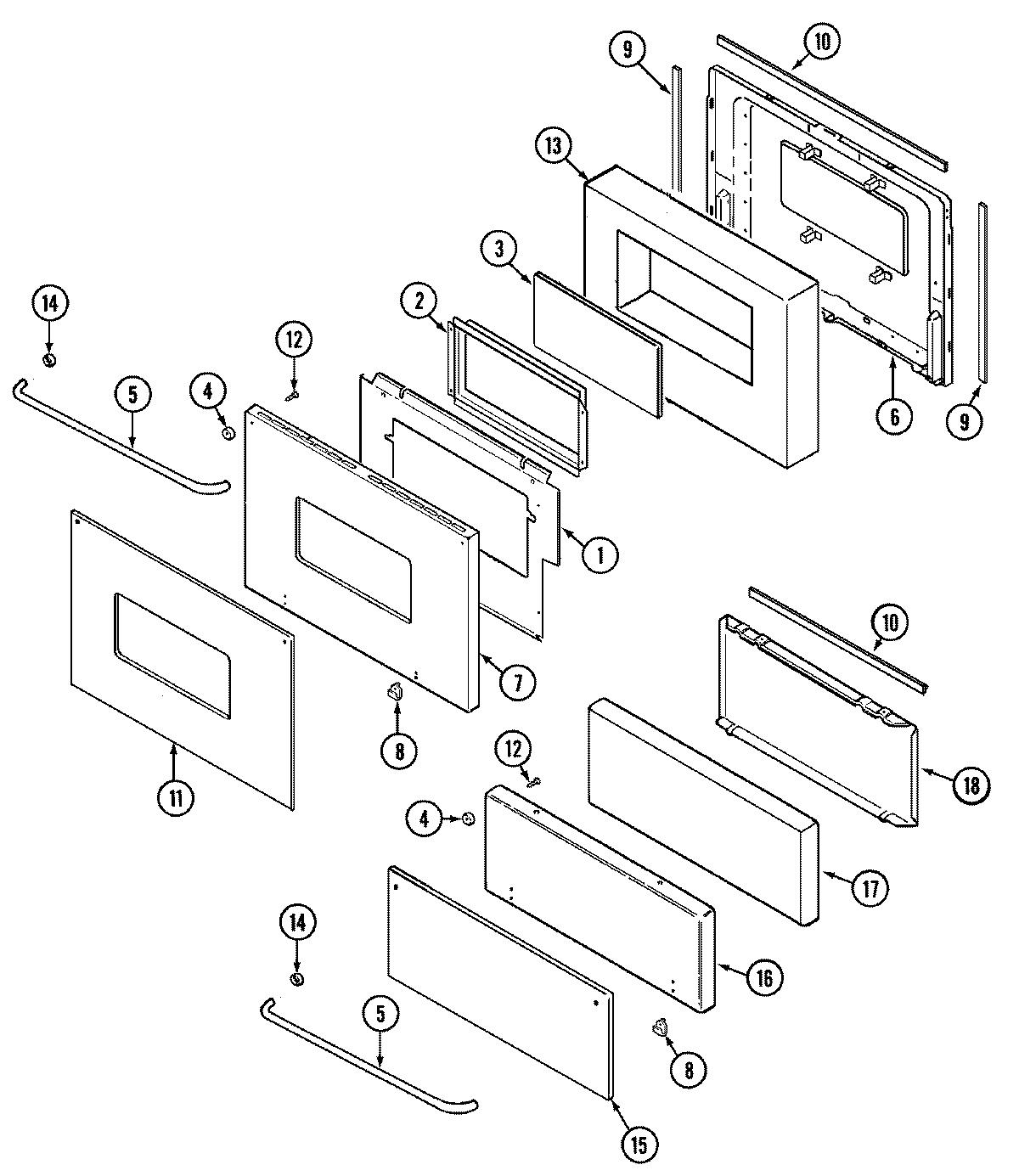 9
10
13
3
2
14
12
5
4
6
9
1
10
7
8
11
12
18
4
17
14
16
5
8
15