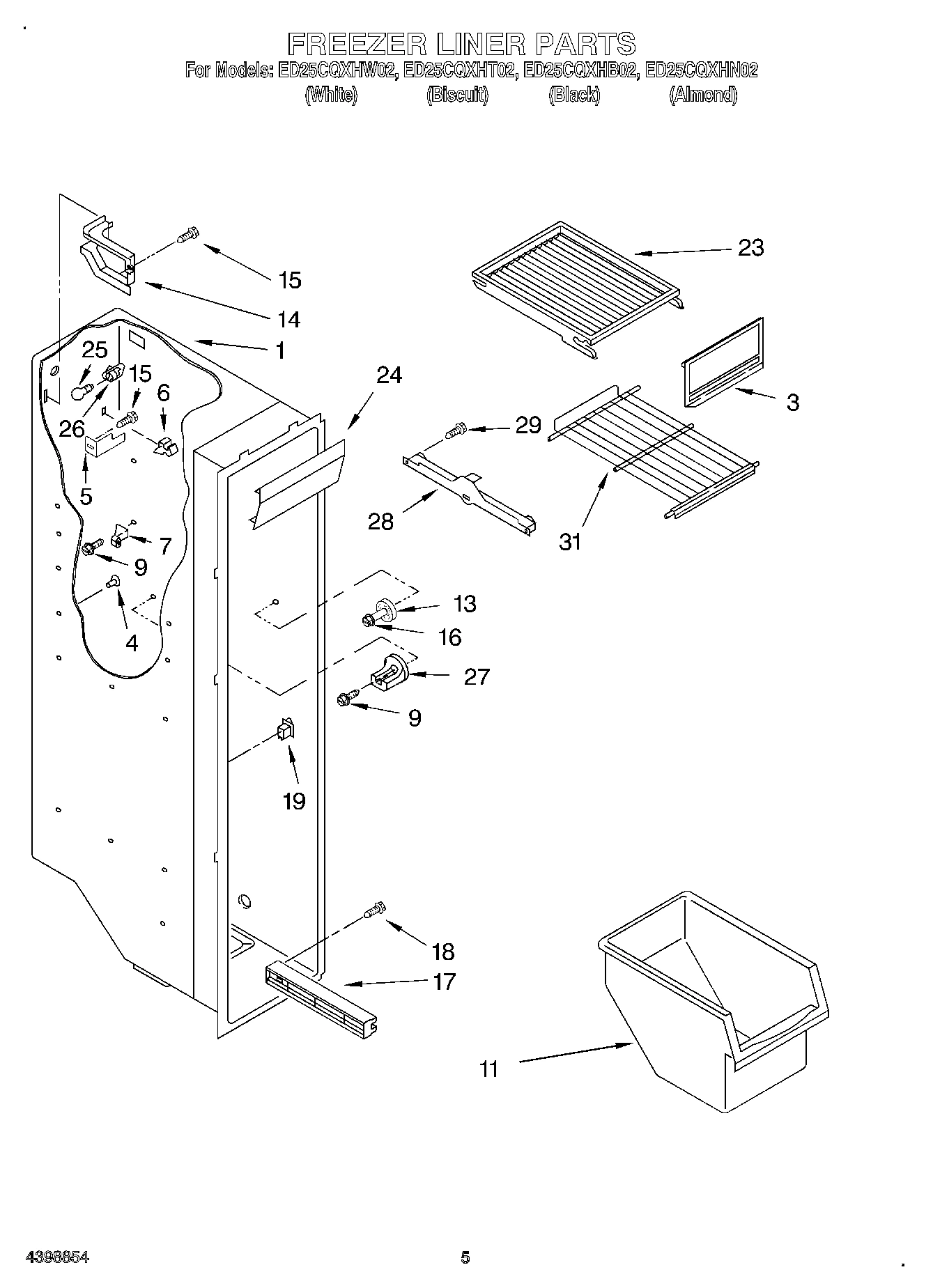 FREEZER LINER PARTS
For Models: ED25CQXHW02, ED25CQXHT02, ED25CQXHB02, ED25CQXHN02
(White) (Biscuit) (Black) (Almond)

15
14
1
25
15
6
26
5
7
9
4
24
23
3
29
28
31
13
16
27
9
19
18
17
11

4398854
5