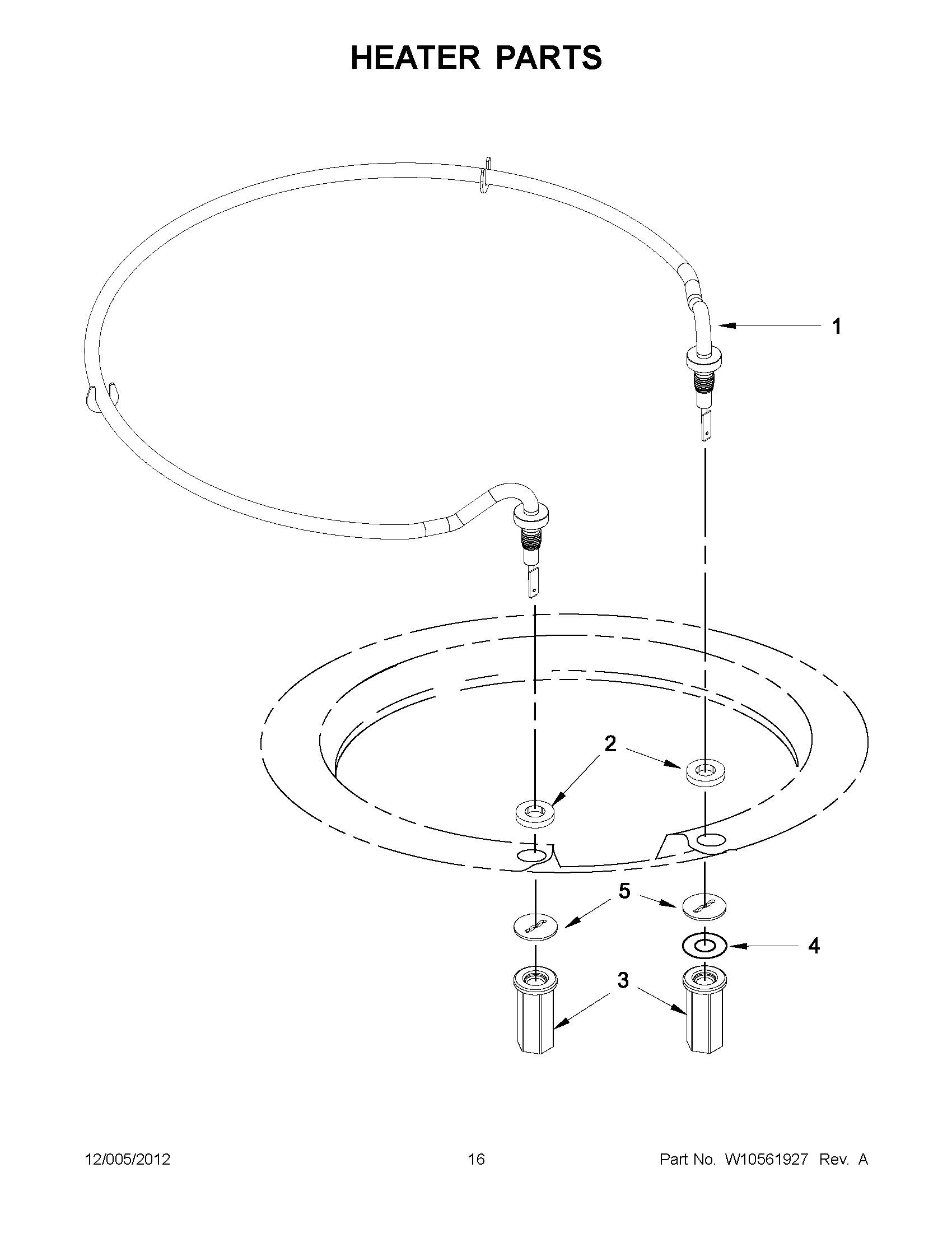 HEATER PARTS

1

2

5

4

3

12/005/2012

16

Part No. W10561927 Rev. A