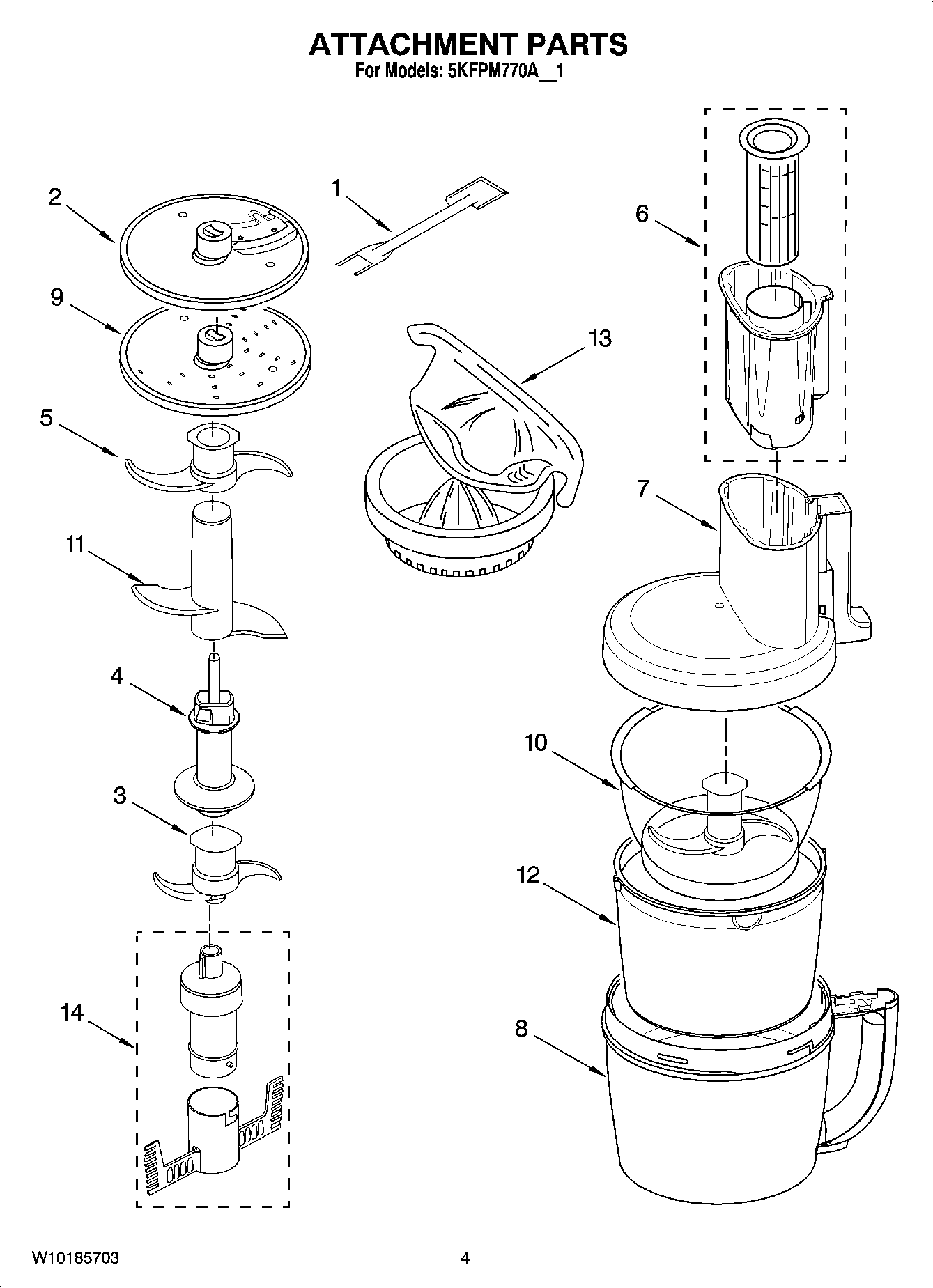 ATTACHMENT PARTS
For Models: 5KFPM770A__1

2
1
6
9
13
5
7
11
4
10
3
12
14
8

W10185703
4