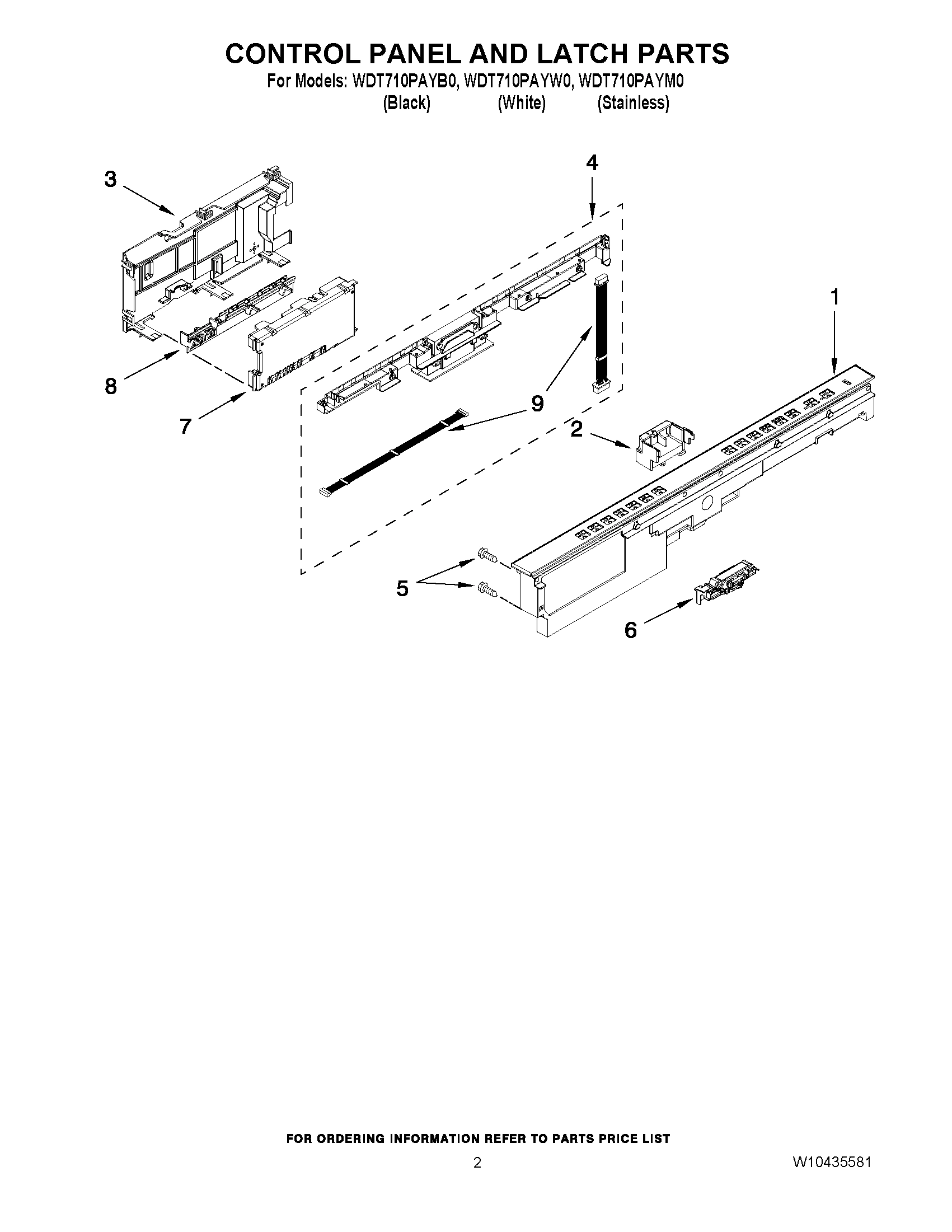 CONTROL PANEL AND LATCH PARTS
For Models: WDT710PAYB0, WDT710PAYW0, WDT710PAYM0
(Black) (White) (Stainless)

3
4
1
8
7
9
2
5
6

FOR ORDERING INFORMATION REFER TO PARTS PRICE LIST

2

W10435581