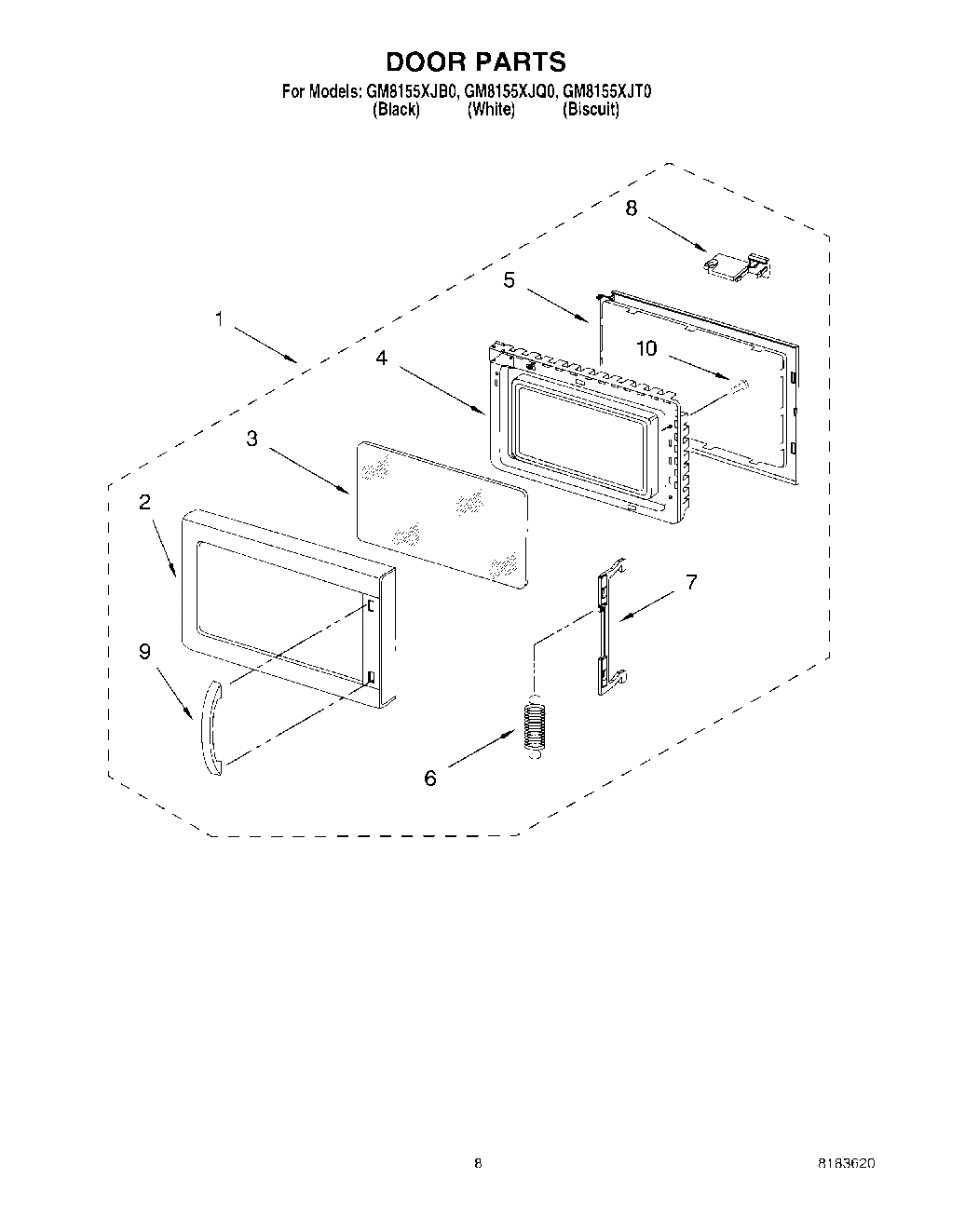 DOOR PARTS
For Models: GM8155XJB0, GM8155XJQ0, GM8155XJT0
(Black) (White) (Biscuit)

8
5
1
10
4
3
2
7
9
6

8

8183620