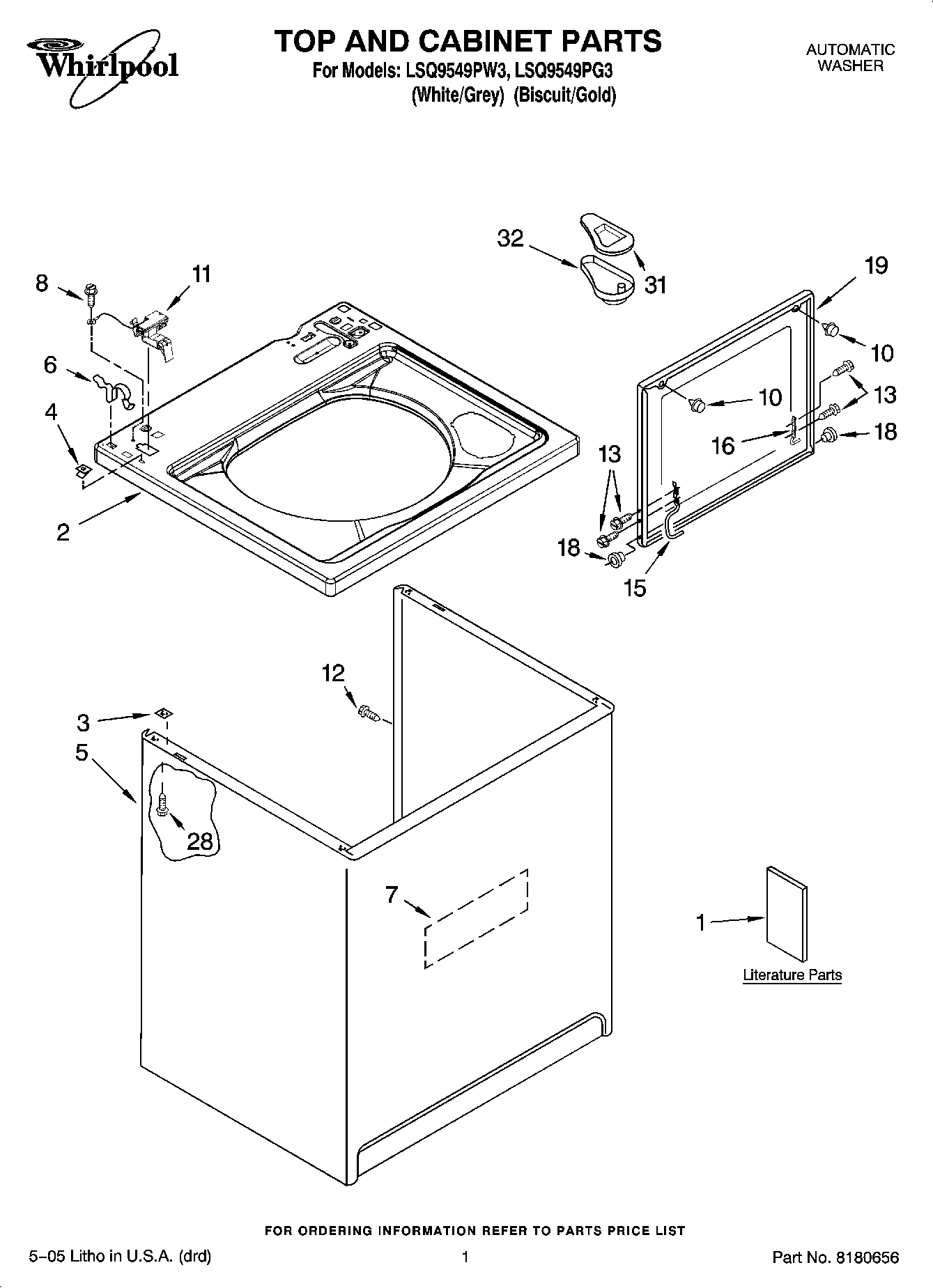 Whirlpool

TOP AND CABINET PARTS
For Models: LSQ9549PW3, LSQ9549PG3
(White/Grey) (Biscuit/Gold)

AUTOMATIC
WASHER

32
31
8
11
19
10
6
10
13
4
16
18
13
2
18
15
12
3
5
28
7
1
Literature Parts

FOR ORDERING INFORMATION REFER TO PARTS PRICE LIST

5–05 Litho in U.S.A. (drd)

1

Part No. 8180656