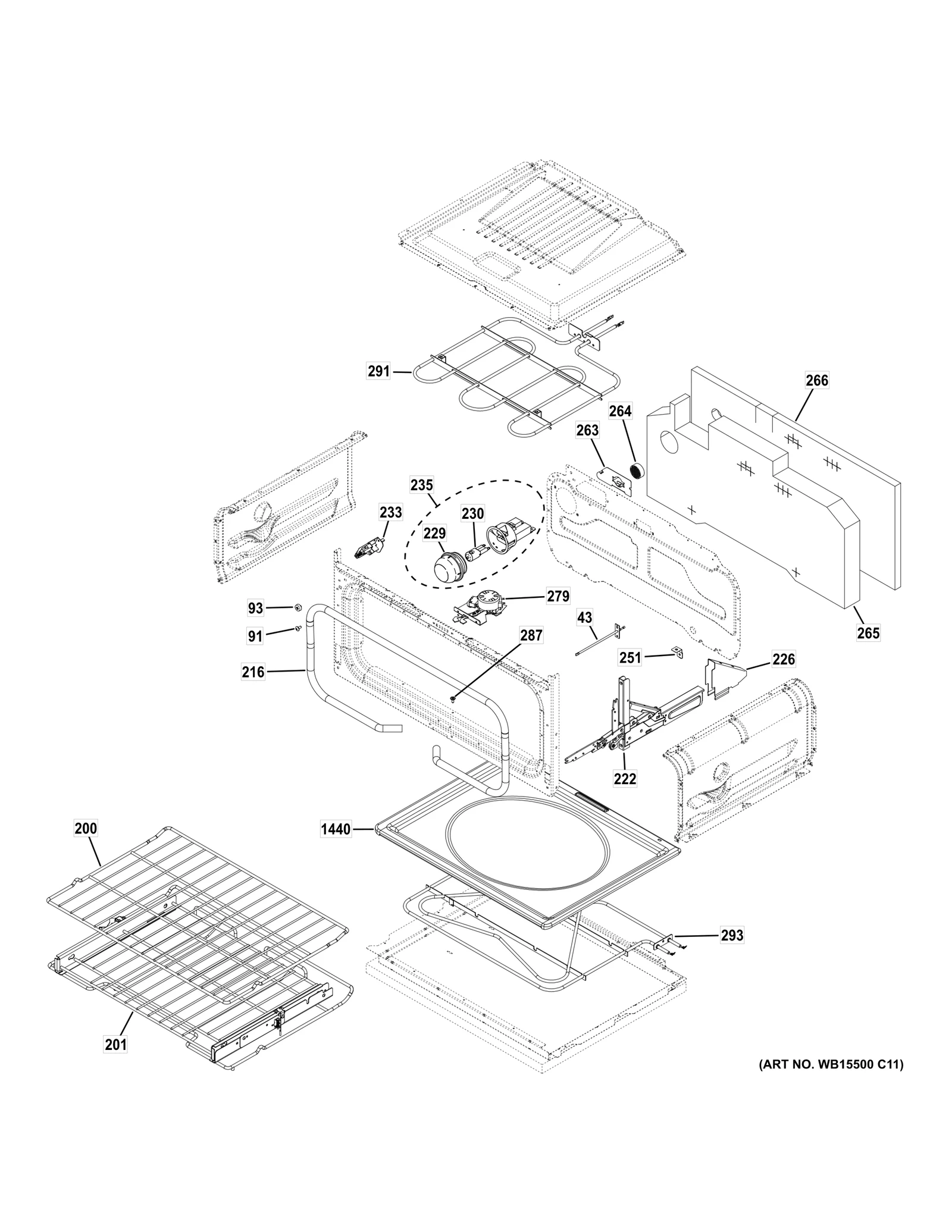 291
266
264
263
235
233
230
229
279
93
91
43
287
251
226
216
265
222
1440
200
293
201
(ART NO. WB15500 C11)