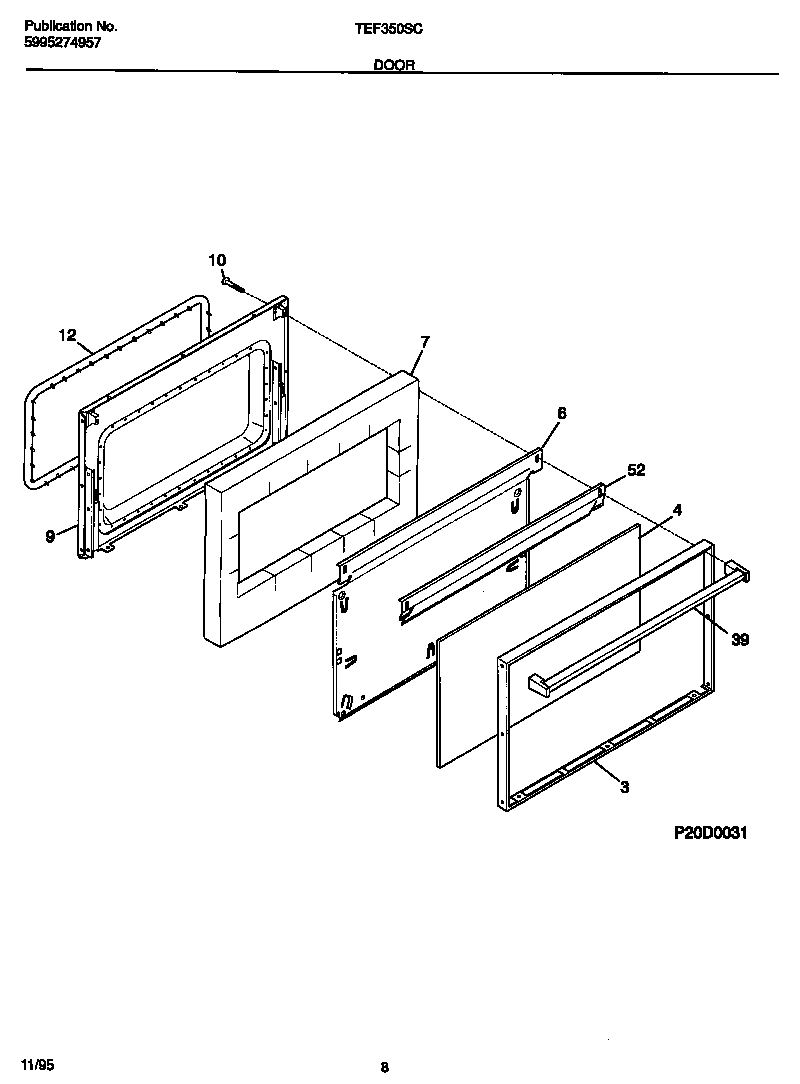 Publication No.
5995274957

TEF350SC

DOOR

10

12

7

6

52

4

9

39

3

P20D0031

11/95

8