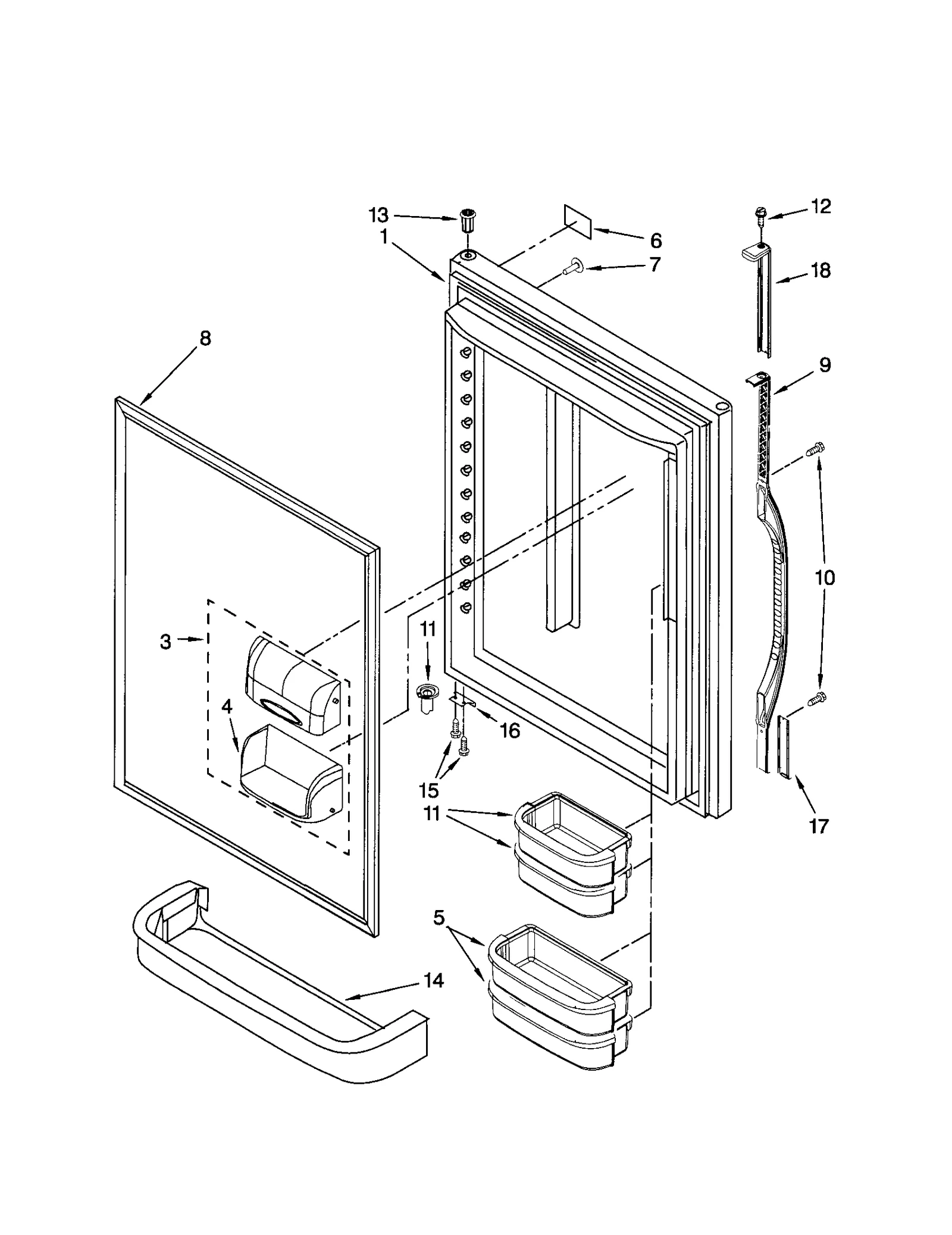 13
1
6
7
12
18
8
9
10
3
11
4
16
15
11
17
5
14