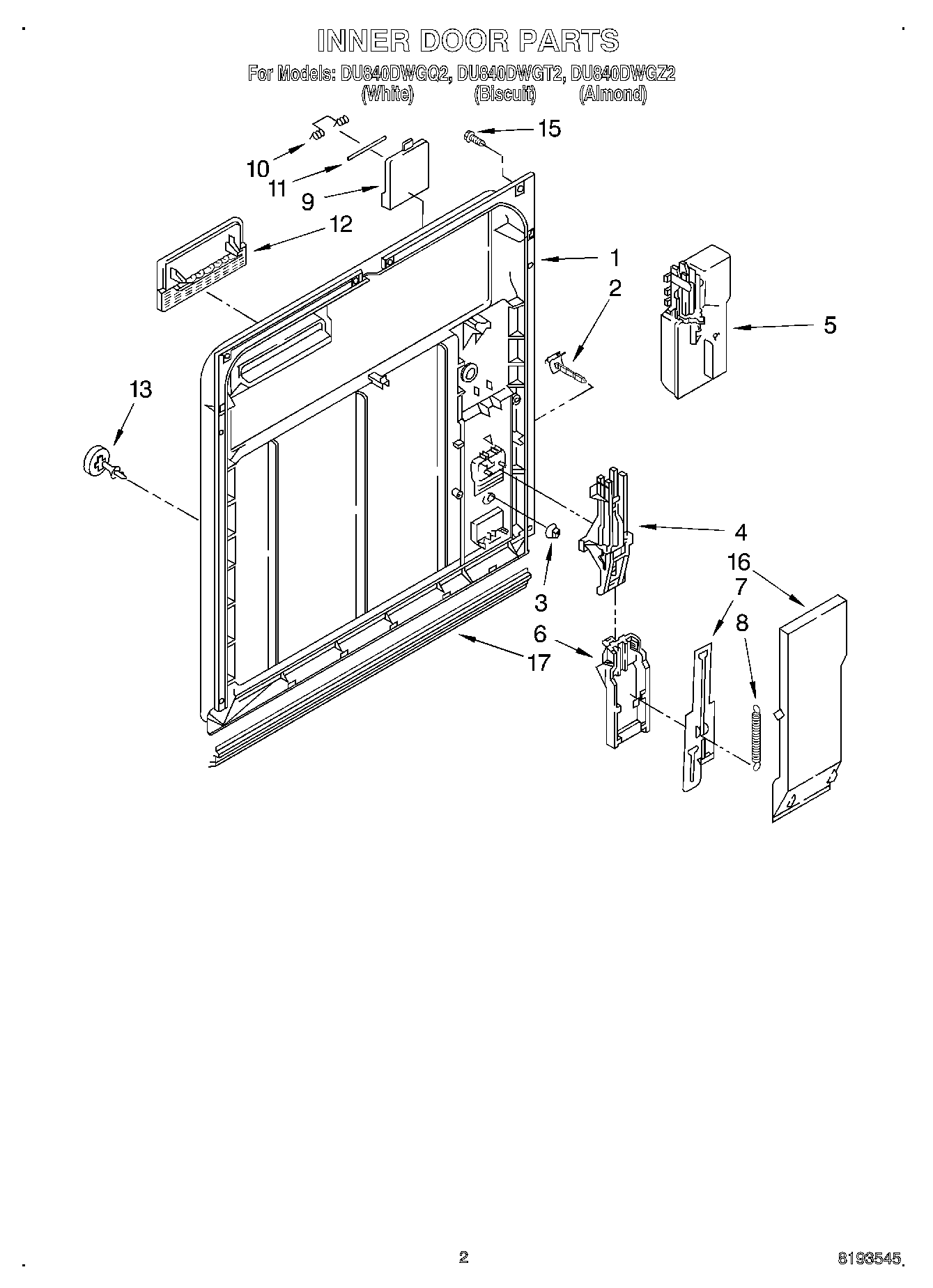 INNER DOOR PARTS

For Models: DU840DWGQ2, DU840DWGT2, DU840DWGZ2
(White) (Biscuit) (Almond)

15
10
11
9
12
1
2
5
13
4
16
3
7
8
6
17

2

8193545