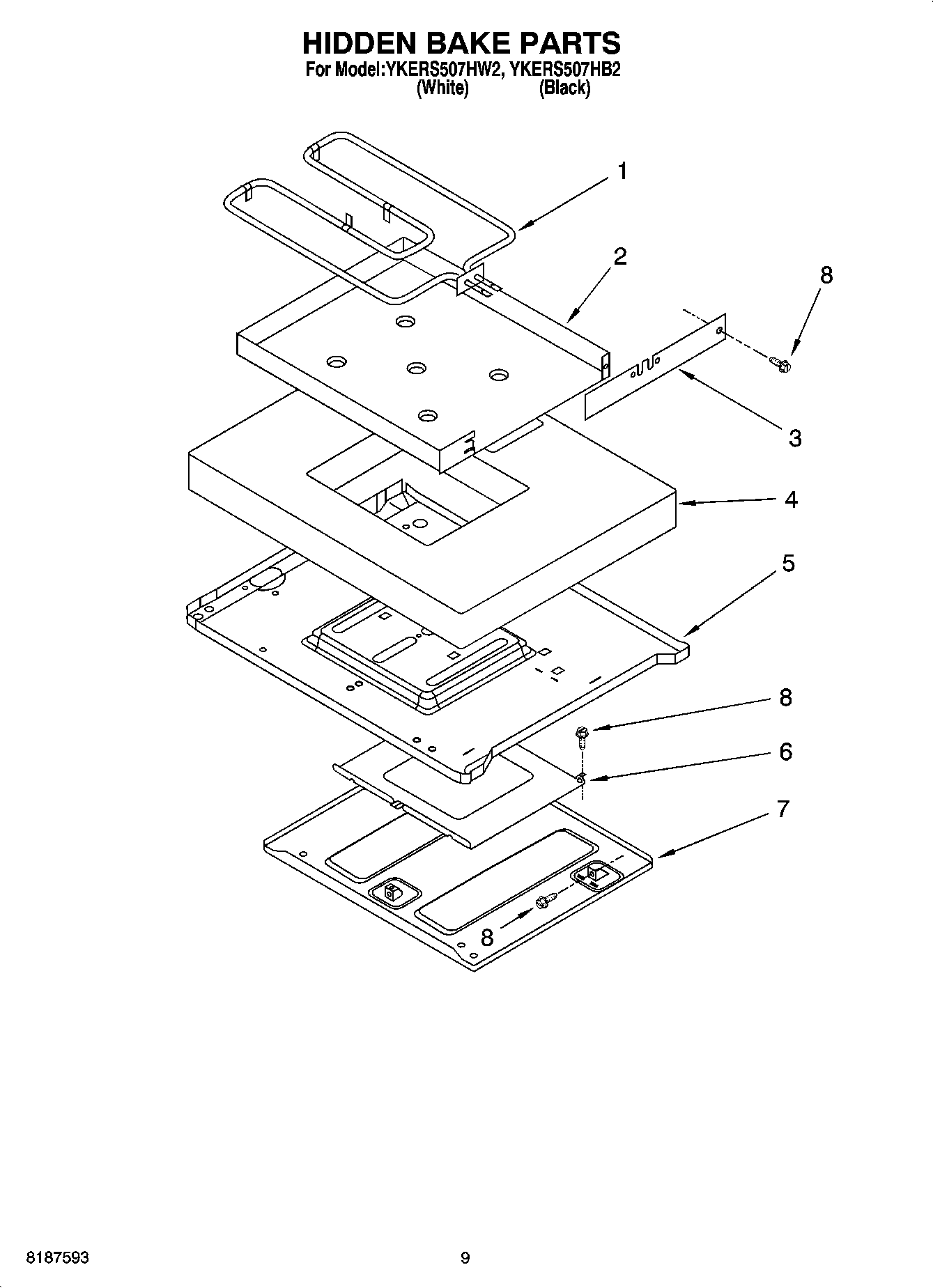 HIDDEN BAKE PARTS
For Model:YKERS507HW2, YKERS507HB2
(White) (Black)

1
2
8
3
4
5
8
6
7
8

8187593

9