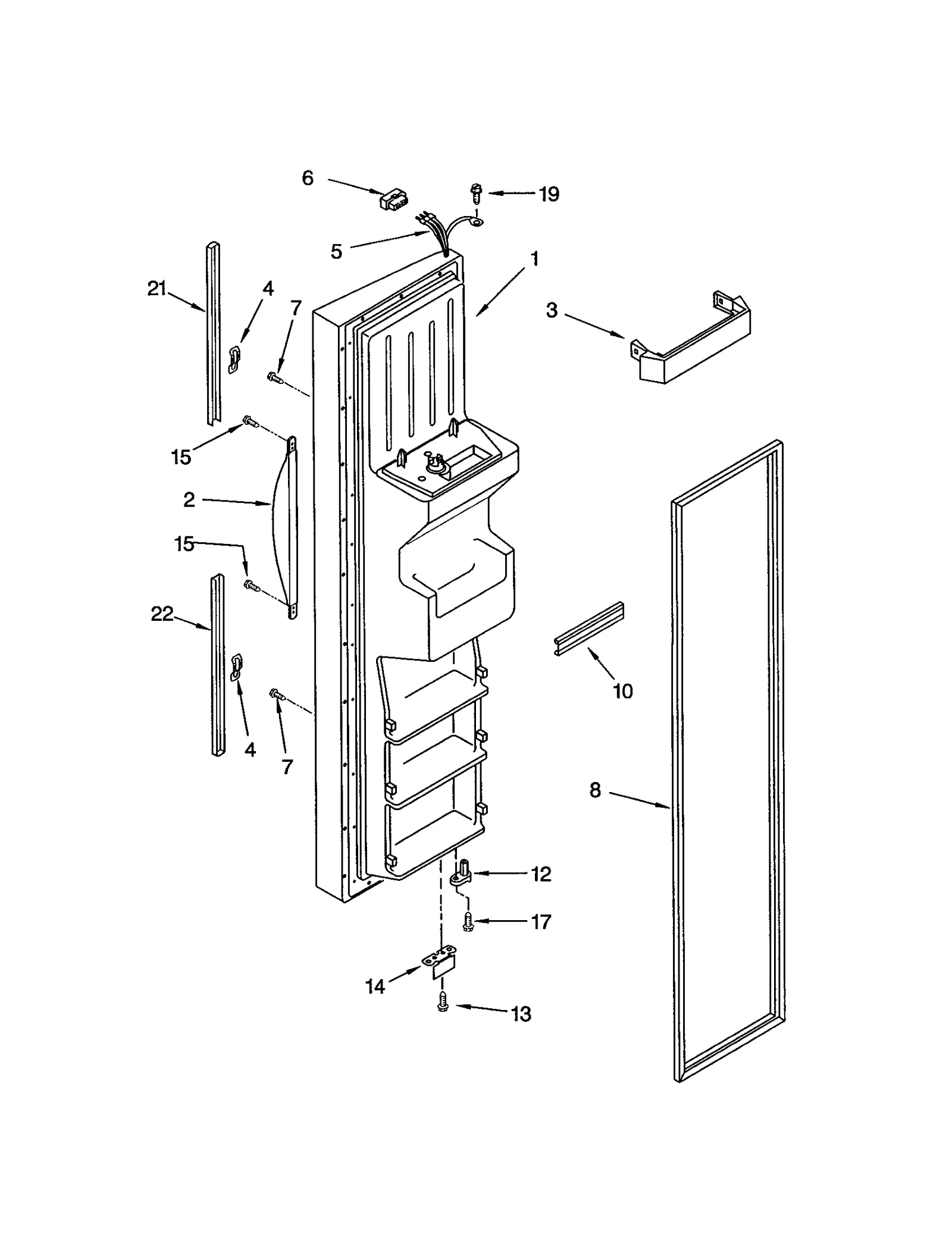 6
19
5
1
21
4
7
3
15
2
15
22
10
4
7
8
12
17
14
13