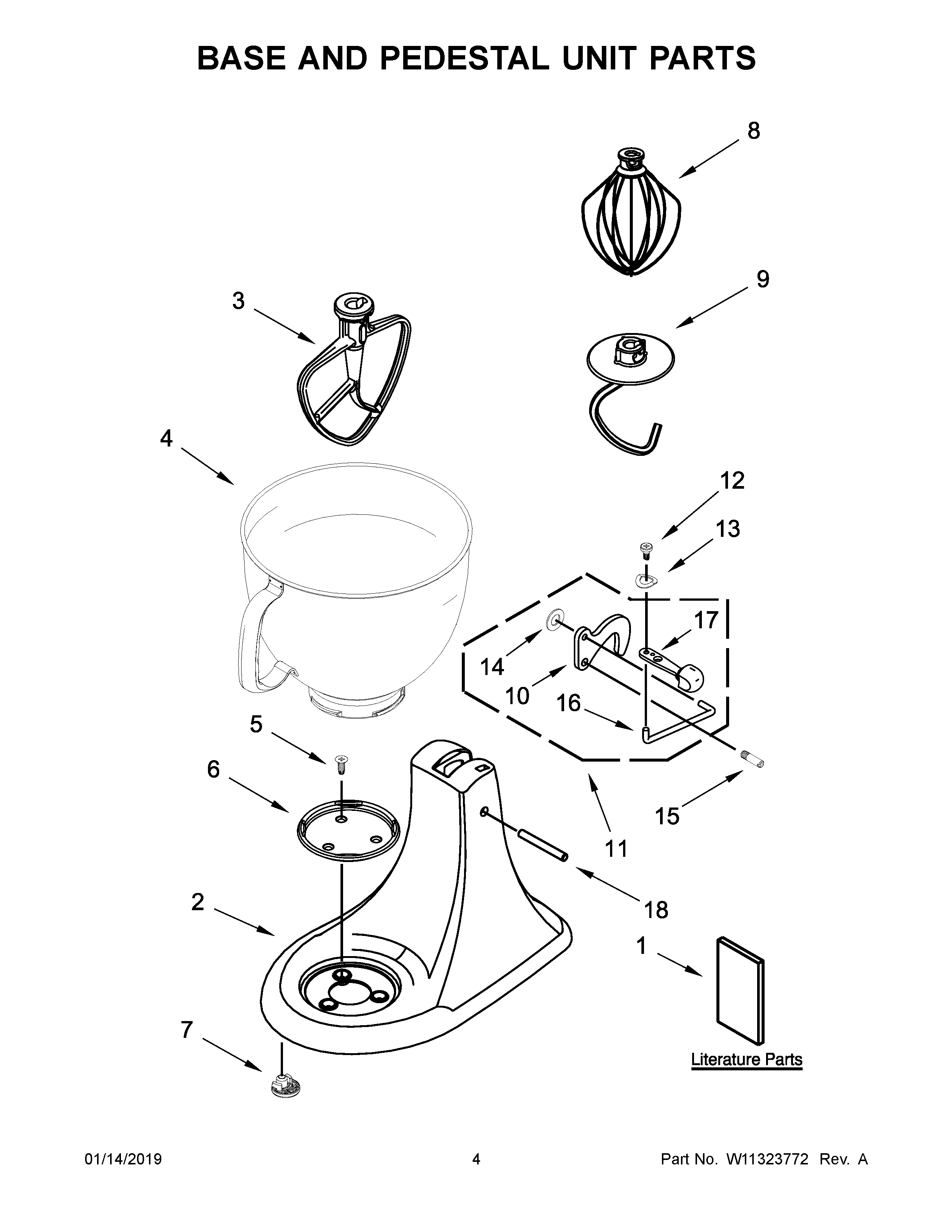 BASE AND PEDESTAL UNIT PARTS

8

3

9

4

12

13

17

14

10

16

5

6

15

11

18

2

1

7

Literature Parts

01/14/2019

4

Part No. W11323772 Rev. A