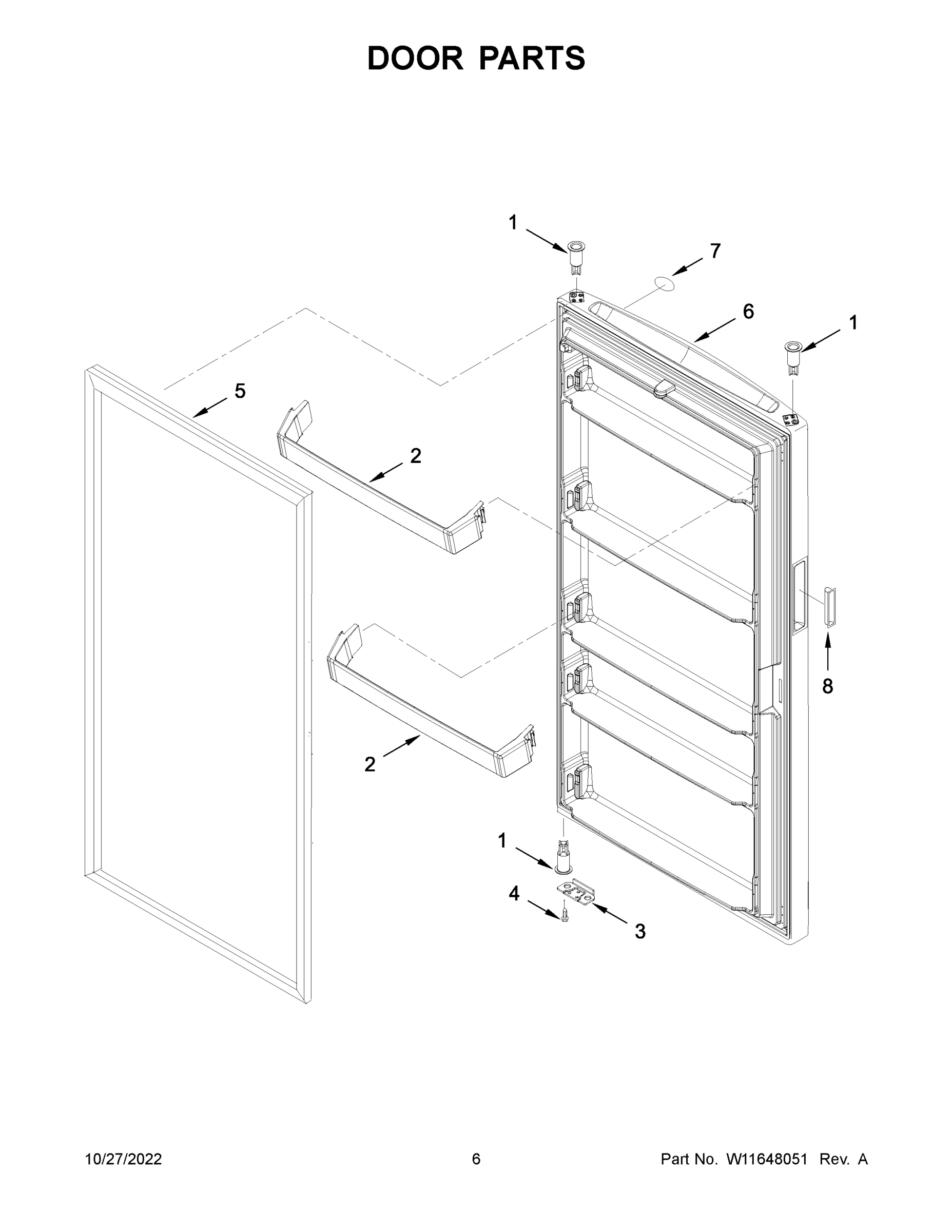 DOOR PARTS

1

7

6

1

5

2

8

2

1

4

3

10/27/2022

6

Part No. W11648051 Rev. A