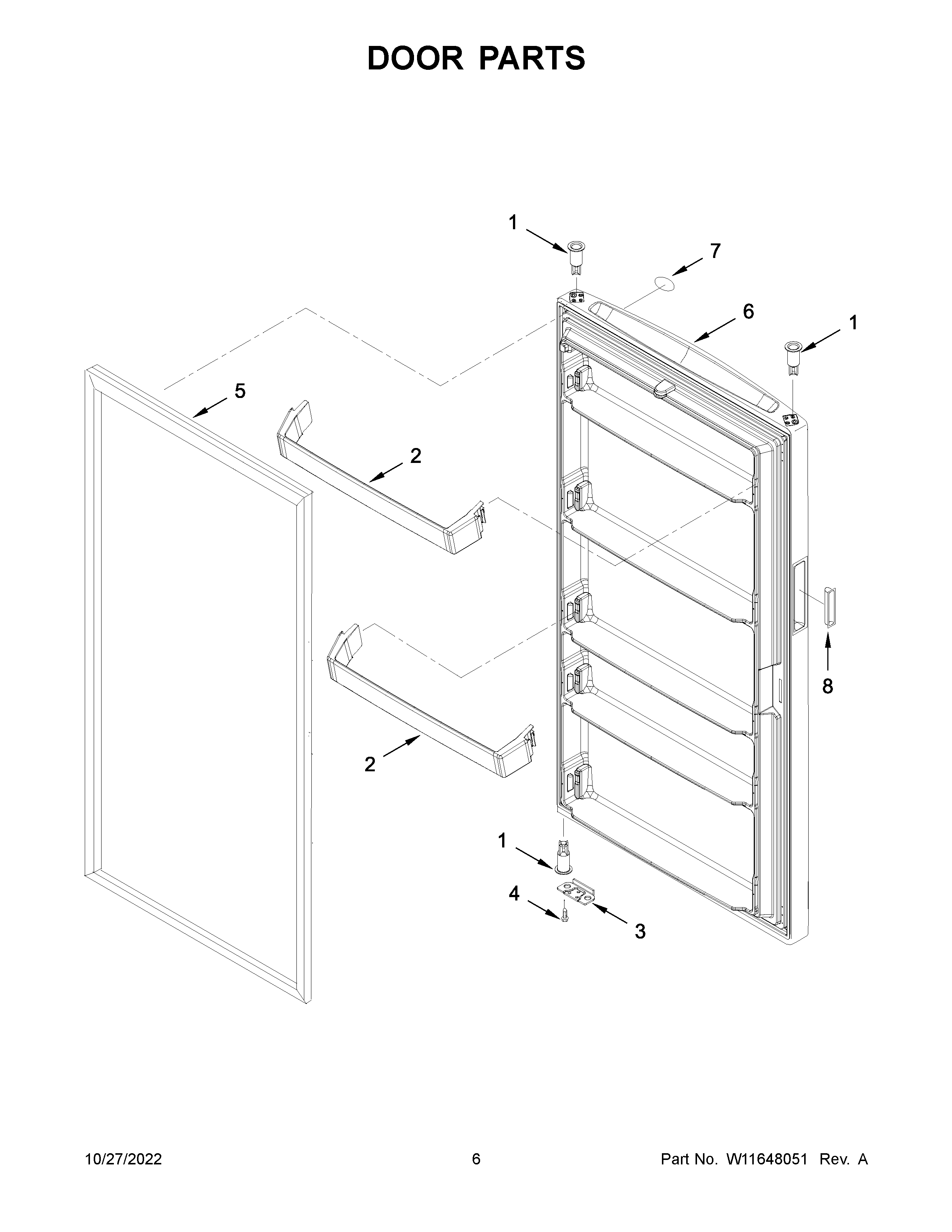 DOOR PARTS

1
7
6
1
5
2
8
2
1
4
3

10/27/2022
6
Part No. W11648051 Rev. A