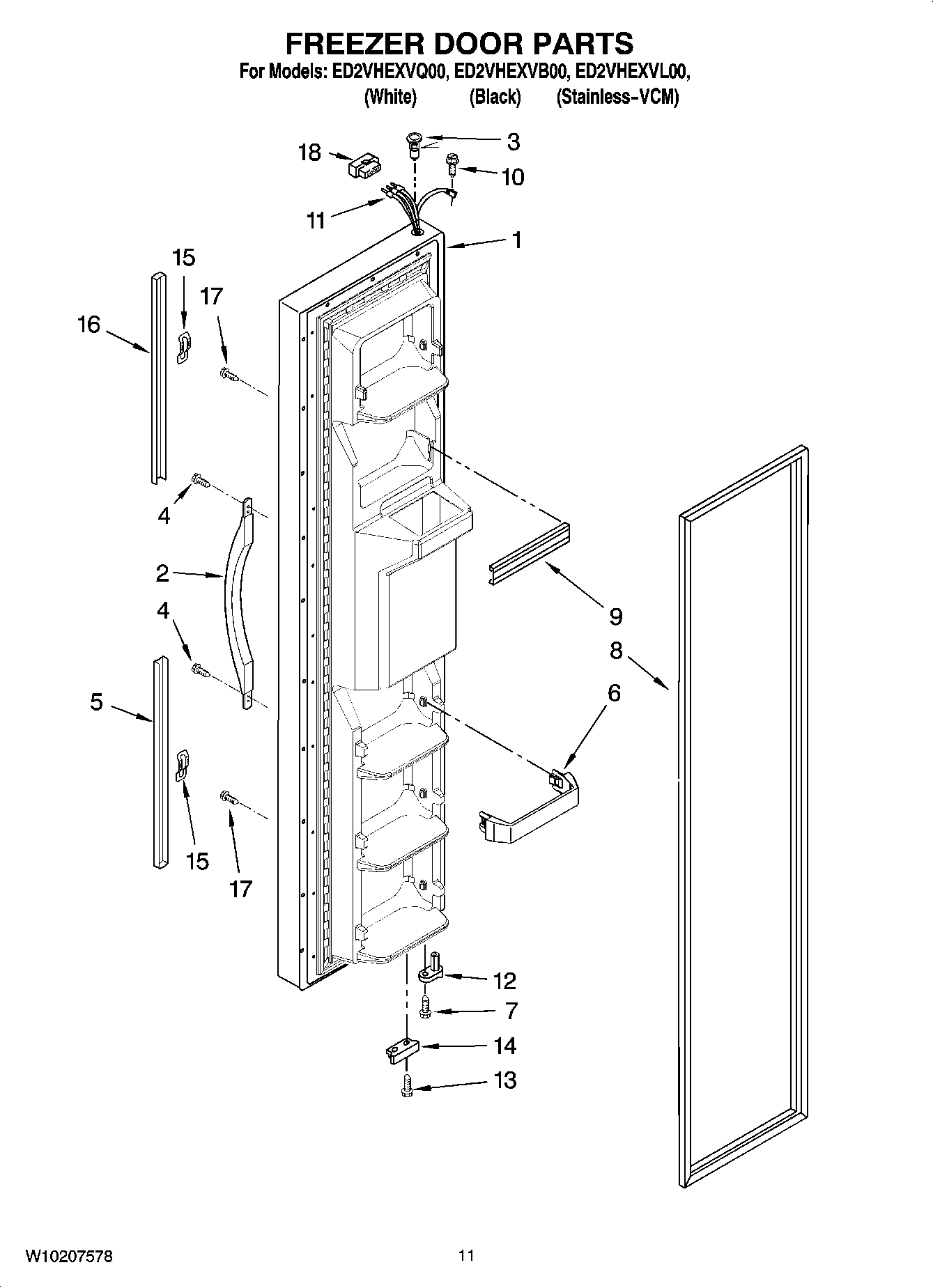 FREEZER DOOR PARTS
For Models: ED2VHEXVQ00, ED2VHEXVB00, ED2VHEXVL00,
(White) (Black) (Stainless-VCM)

18
3
10
11
1
15
17
16
4
2
4
5
15
17
9
8
6
12
7
14
13

W10207578
11