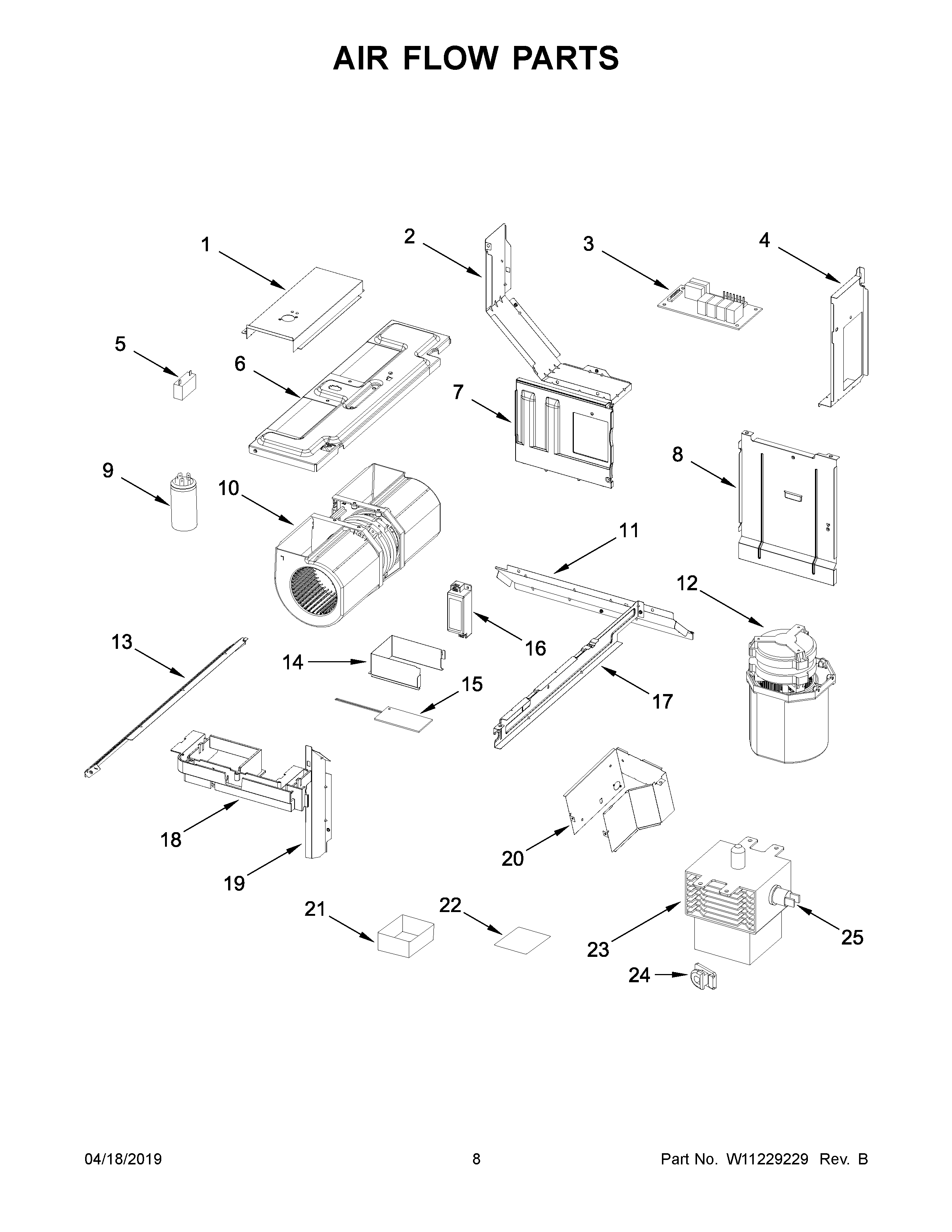 AIR FLOW PARTS

1
2
3
4
5
6
7
8
9
10
11
12
13
14
15
16
17
18
19
20
21
22
23
24
25

04/18/2019
8
Part No. W11229229 Rev. B