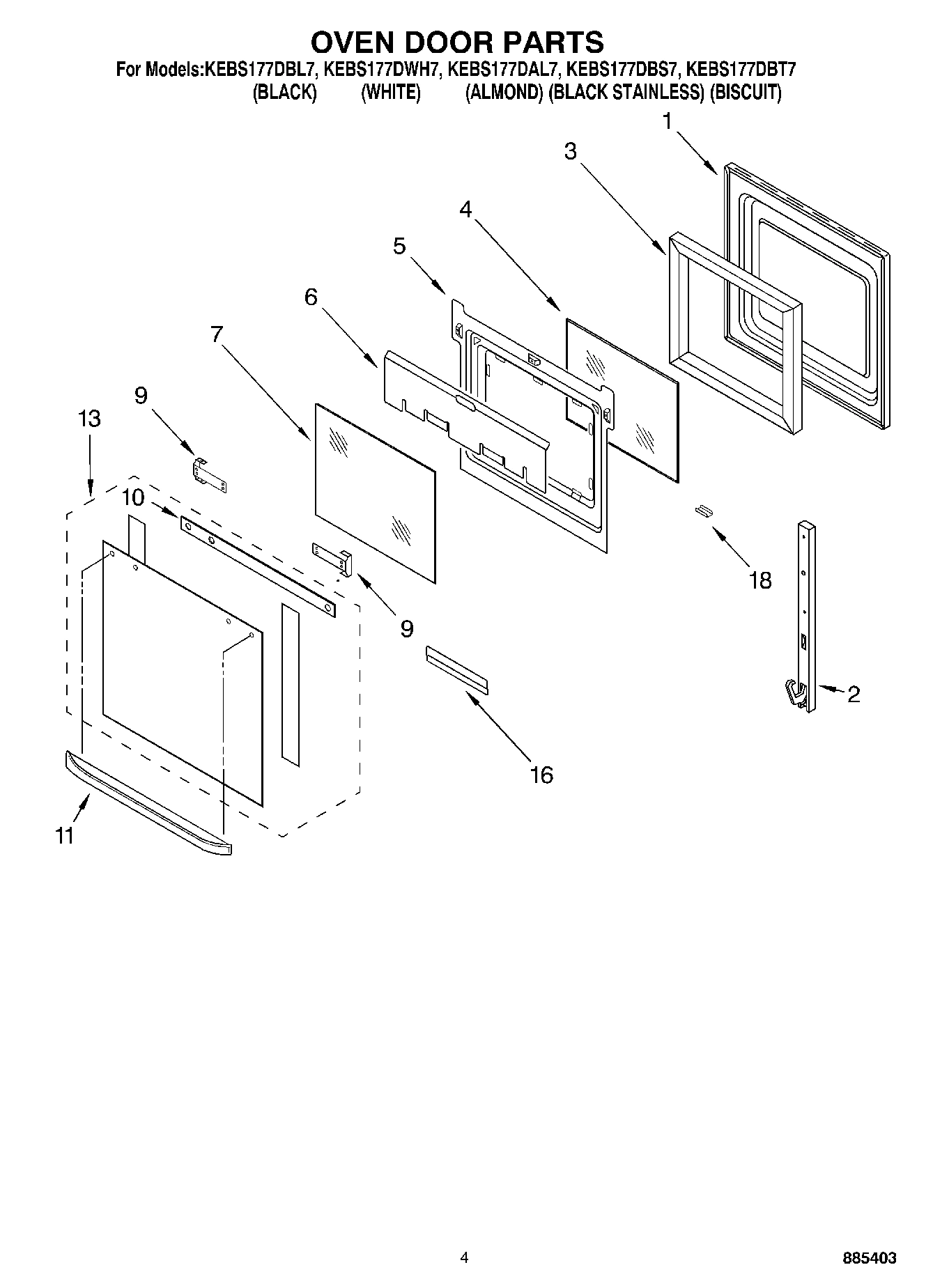 OVEN DOOR PARTS
For Models:KEBS177DBL7, KEBS177DWH7, KEBS177DAL7, KEBS177DBS7, KEBS177DBT7
(BLACK) (WHITE) (ALMOND) (BLACK STAINLESS) (BISCUIT)

1
3
4
5
6
7
9
13
10
9
18
2
16
11

4
885403