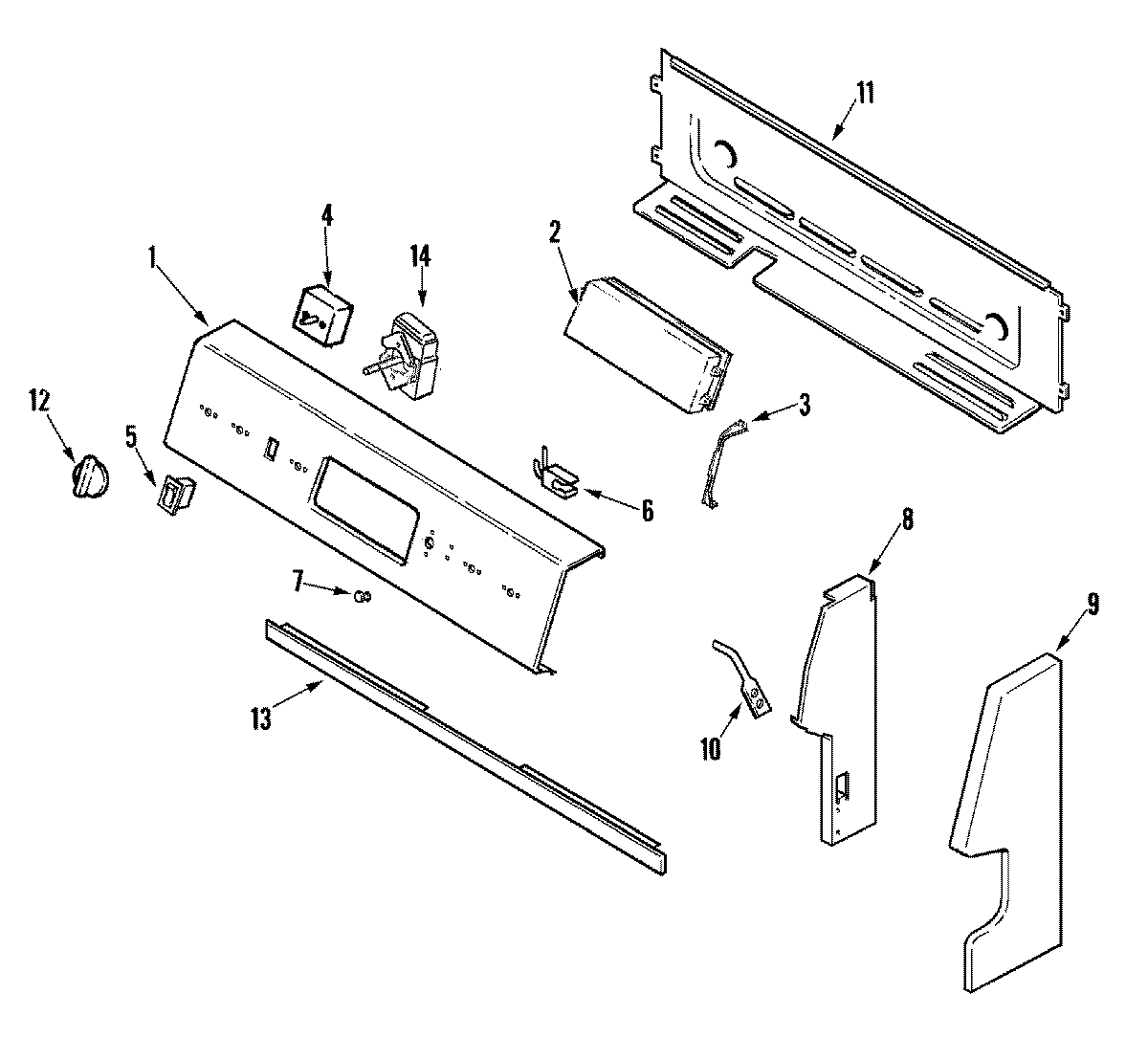 11

4

14

2

1

12

5

3

6

8

7

9

13

10