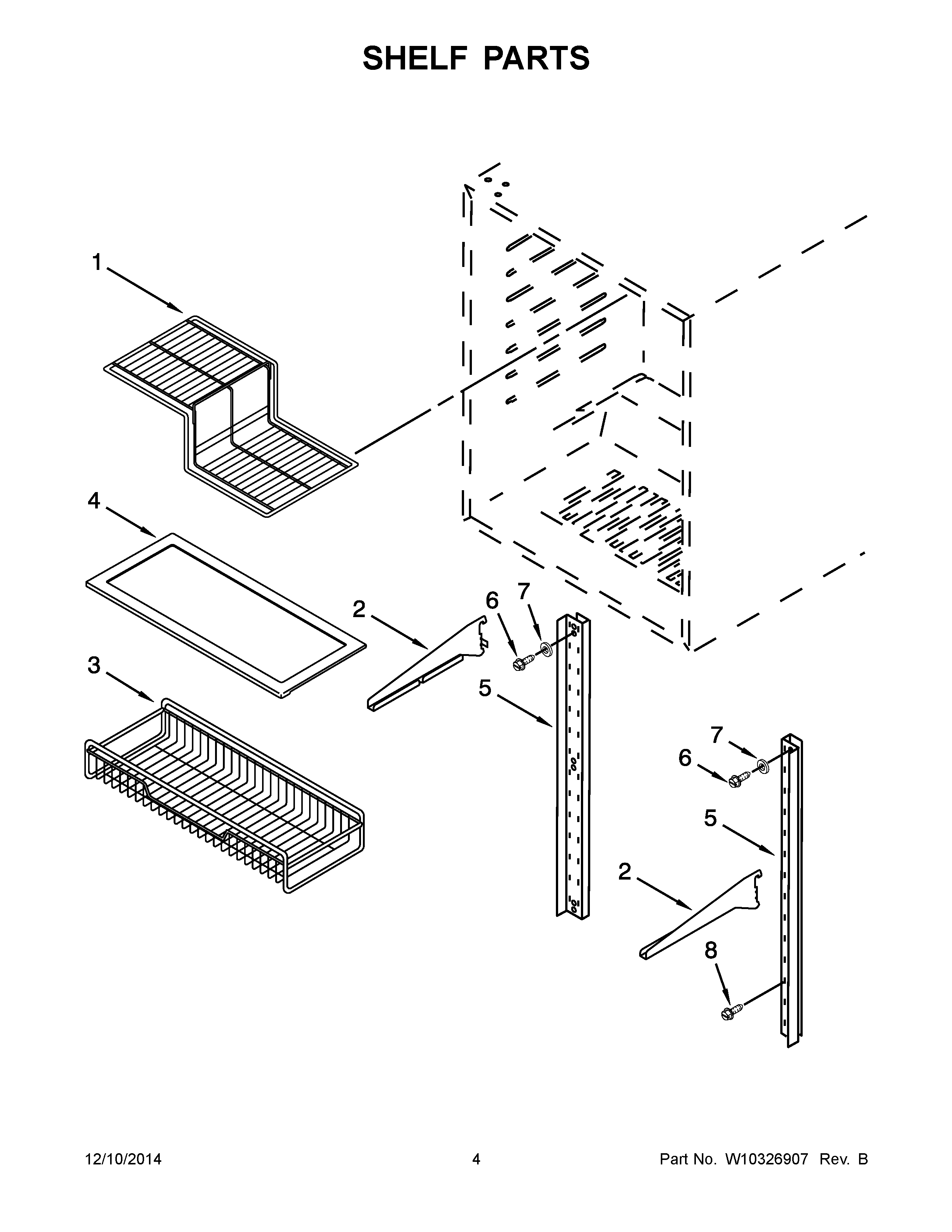 SHELF PARTS

1

4

2

6

7

3

5

7

6

5

2

8

12/10/2014

4

Part No. W10326907 Rev. B