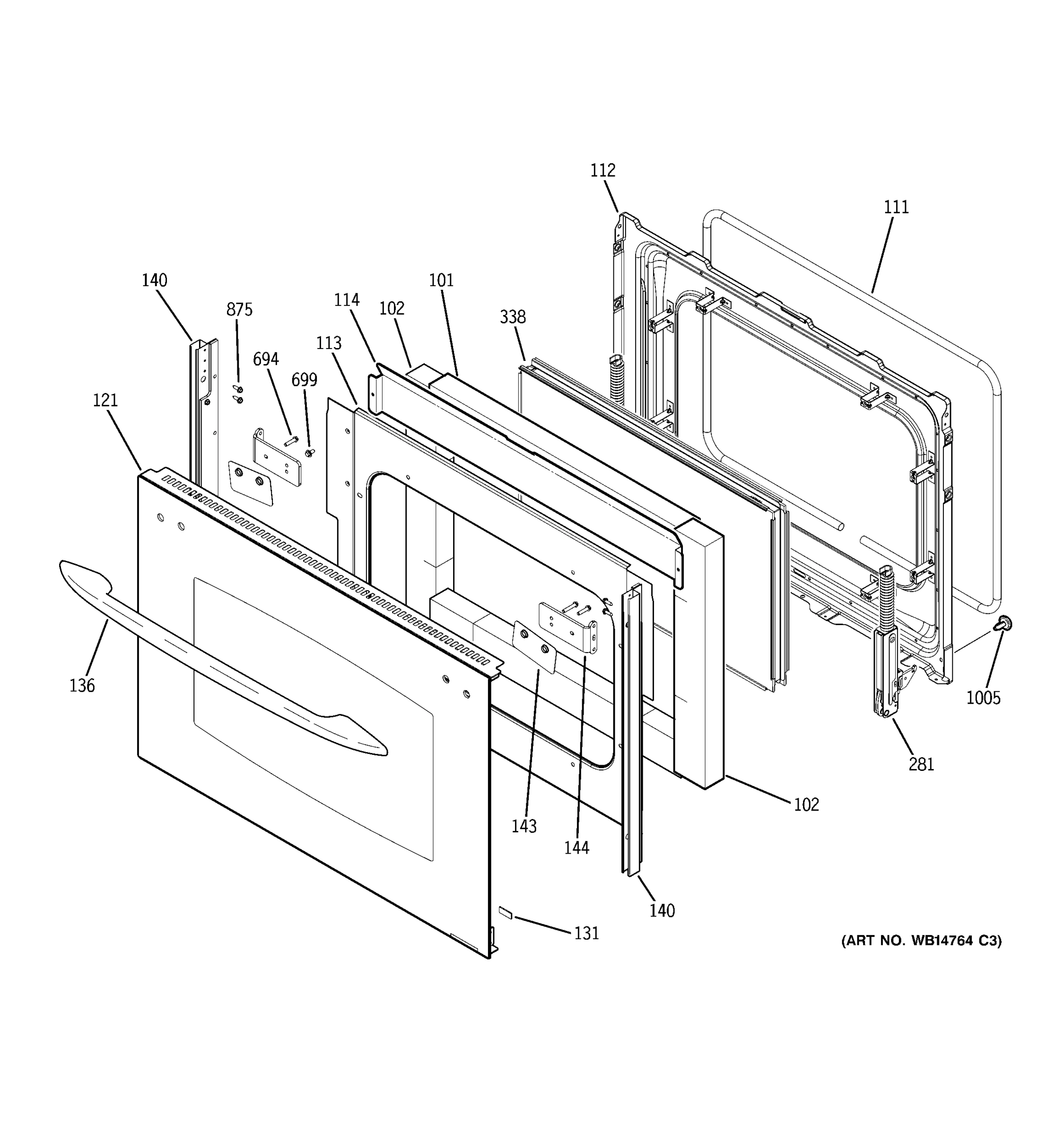 112
111
140
101
875
114
102
338
113
694
699
121
136
1005
281
102
143
144
140
131
(ART NO. WB14764 C3)