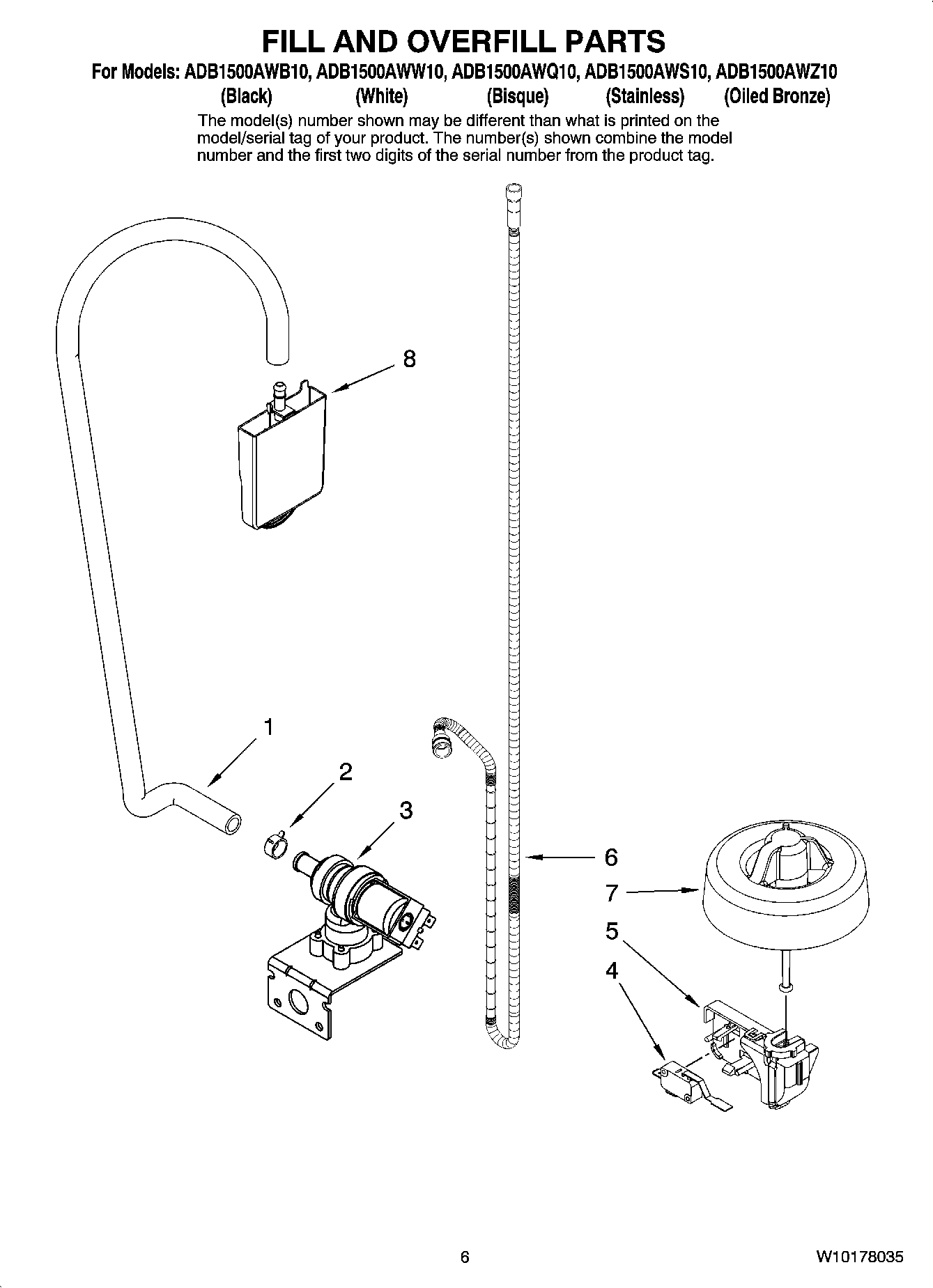 FILL AND OVERFILL PARTS

For Models: ADB1500AWB10, ADB1500AWW10, ADB1500AWQ10, ADB1500AWS10, ADB1500AWZ10
(Black) (White) (Bisque) (Stainless) (Oiled Bronze)

The model(s) number shown may be different than what is printed on the model/serial tag of your product. The number(s) shown combine the model number and the first two digits of the serial number from the product tag.

8

1

2

3

6

7

5

4

6

W10178035