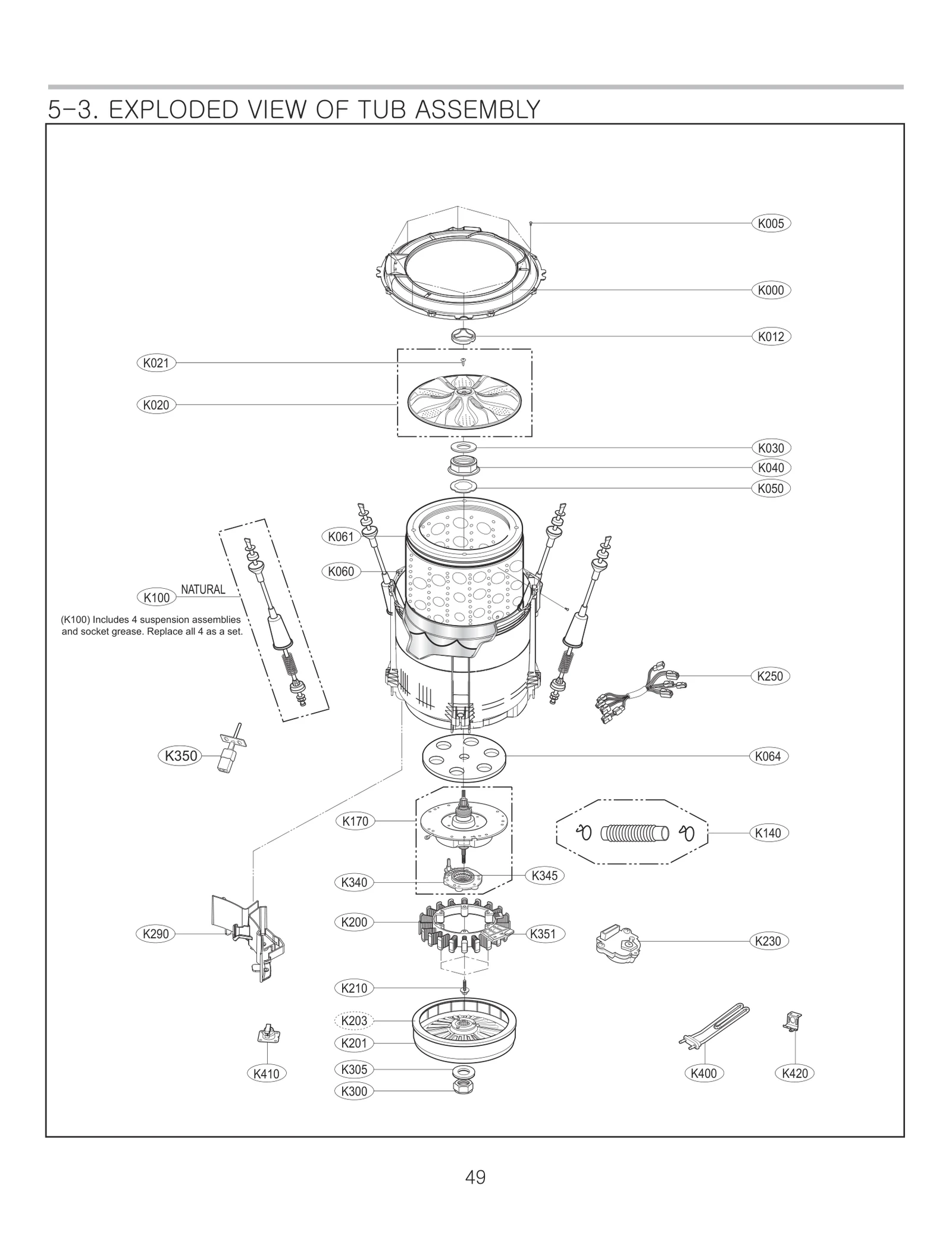 5-3. EXPLODED VIEW OF TUB ASSEMBLY

K005

K000

K012

K021

K020

K030

K040

K050

K061

K060

K100 NATURAL

(K100) Includes 4 suspension assemblies and socket grease. Replace all 4 as a set.

K250

K350

K064

K170

K140

K340

K345

K290

K200

K351

K230

K210

K203

K201

K410

K305

K300

K400

K420

49