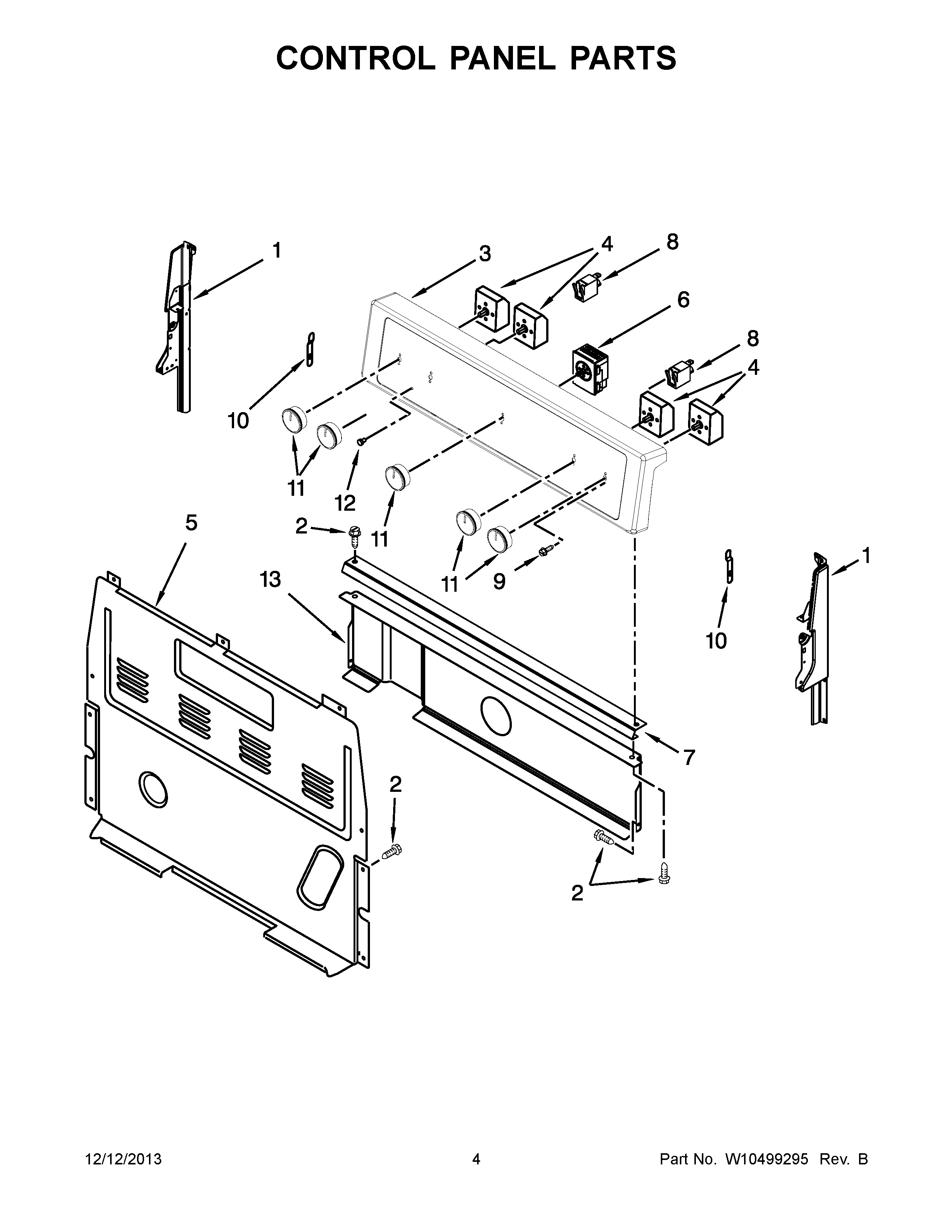 CONTROL PANEL PARTS

1
3
4
8
6
8
4
10
11
12
11
2
11
9
5
13
1
10
7
2
2

12/12/2013

4

Part No. W10499295 Rev. B