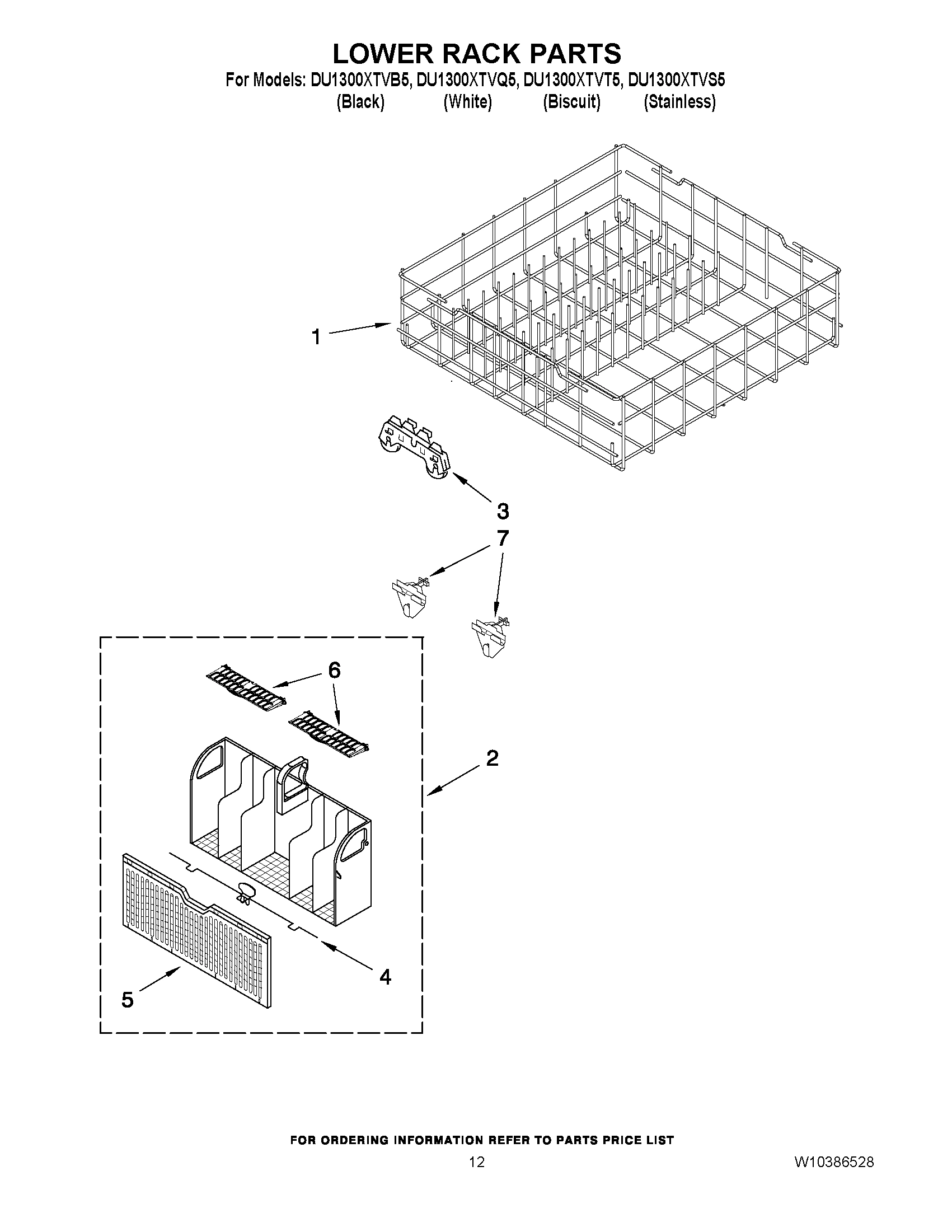 LOWER RACK PARTS

For Models: DU1300XTVB5, DU1300XTVQ5, DU1300XTVT5, DU1300XTVS5
(Black) (White) (Biscuit) (Stainless)

1

3

7

6

2

4

5

FOR ORDERING INFORMATION REFER TO PARTS PRICE LIST

12

W10386528