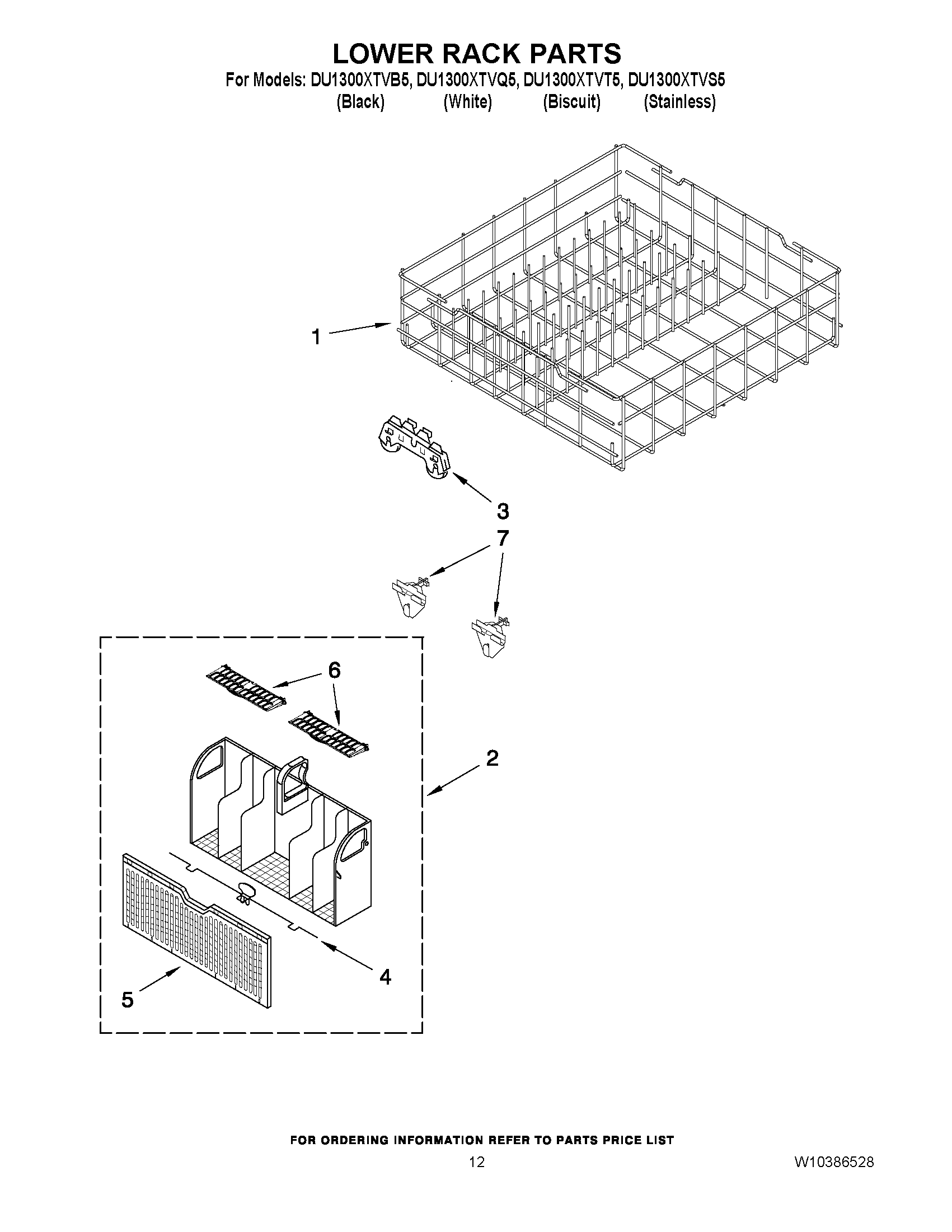 LOWER RACK PARTS

For Models: DU1300XTVB5, DU1300XTVQ5, DU1300XTVT5, DU1300XTVS5
(Black) (White) (Biscuit) (Stainless)

1

3

7

6

2

4

5

FOR ORDERING INFORMATION REFER TO PARTS PRICE LIST

12

W10386528