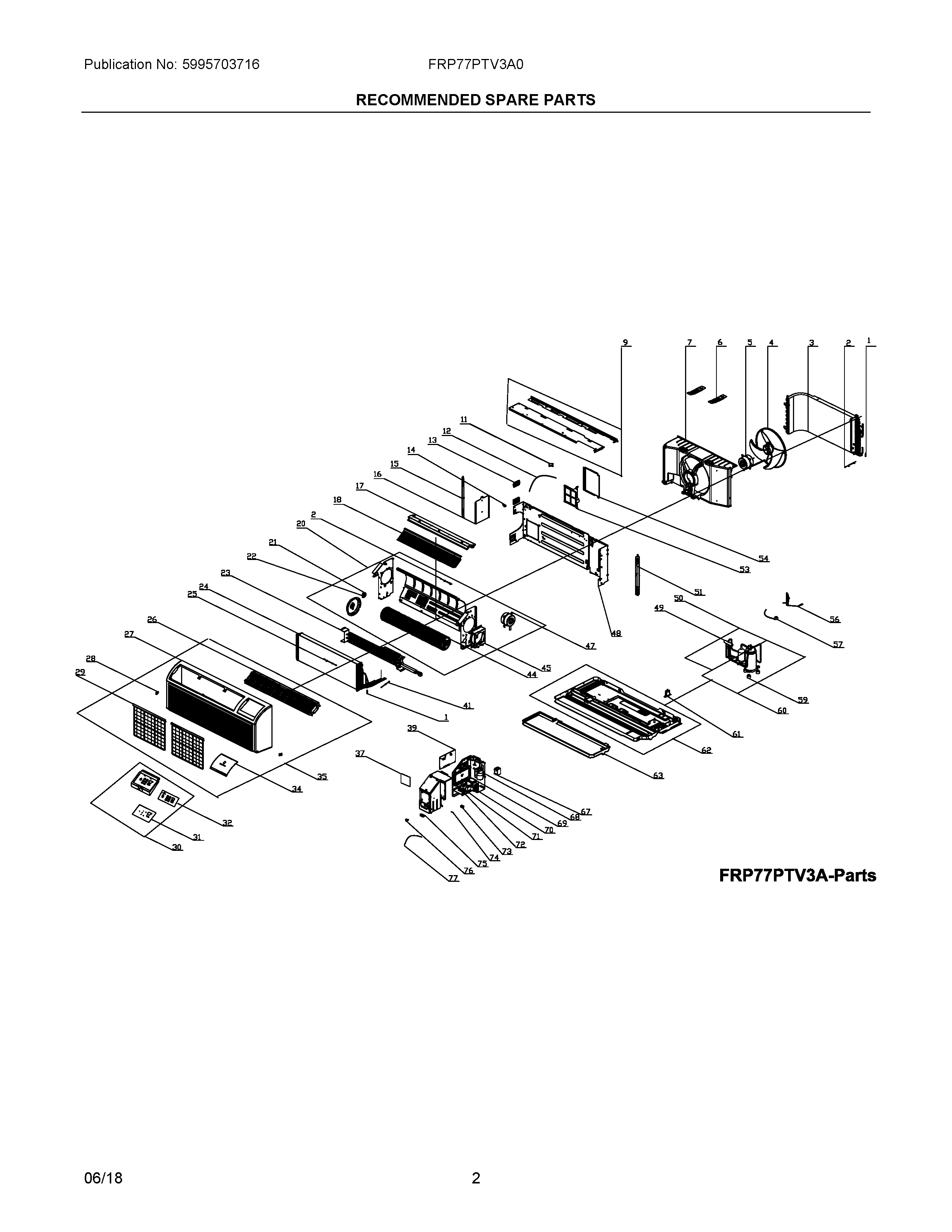 Publication No: 5995703716 FRP77PTV3A0

RECOMMENDED SPARE PARTS

9 7 6 5 4 3 2 1

11
12
13
14
15
16
17
18
2
20
21
22
23
24
25
26
27
28
29

54
53
51
50
49
56
57
48
47
45
44
41
1
59
60
61
62
63
39
37
35
34
32
31
30
67
68
69
70
71
72
73
74
75
76
77

FRP77PTV3A-Parts

06/18 2