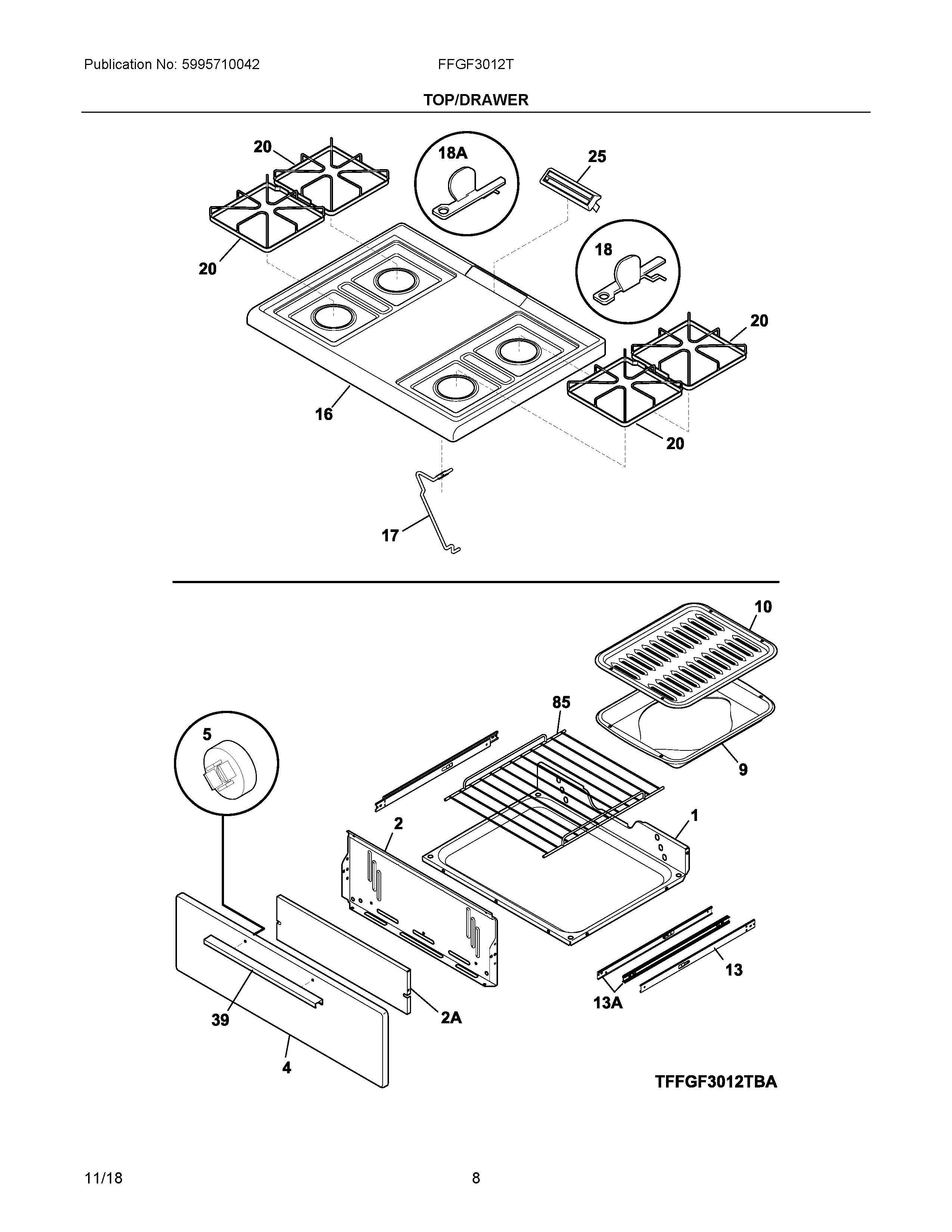 Publication No: 5995710042

FFGF3012T

TOP/DRAWER

20
18A
25
20
18
20
16
20
17

10
85
5
9
2
1
13
13A
39
2A
4

TFFGF3012TBA

11/18

8