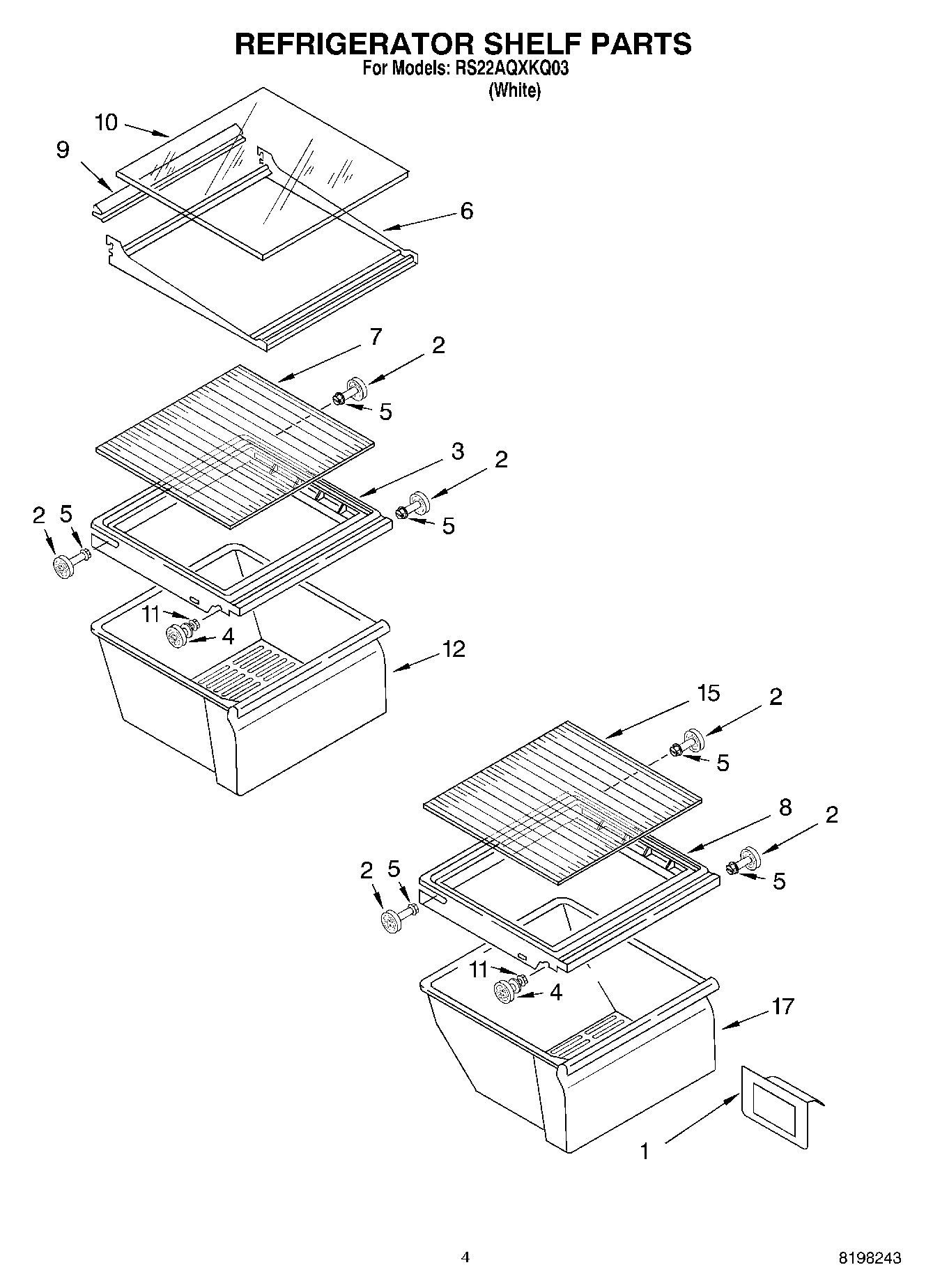 REFRIGERATOR SHELF PARTS
For Models: RS22AQXKQ03
(White)

10
9
6
7
2
5
3
2
5
2
5
11
4
12
15
2
5
8
2
5
2
5
11
4
17
1

4

8198243