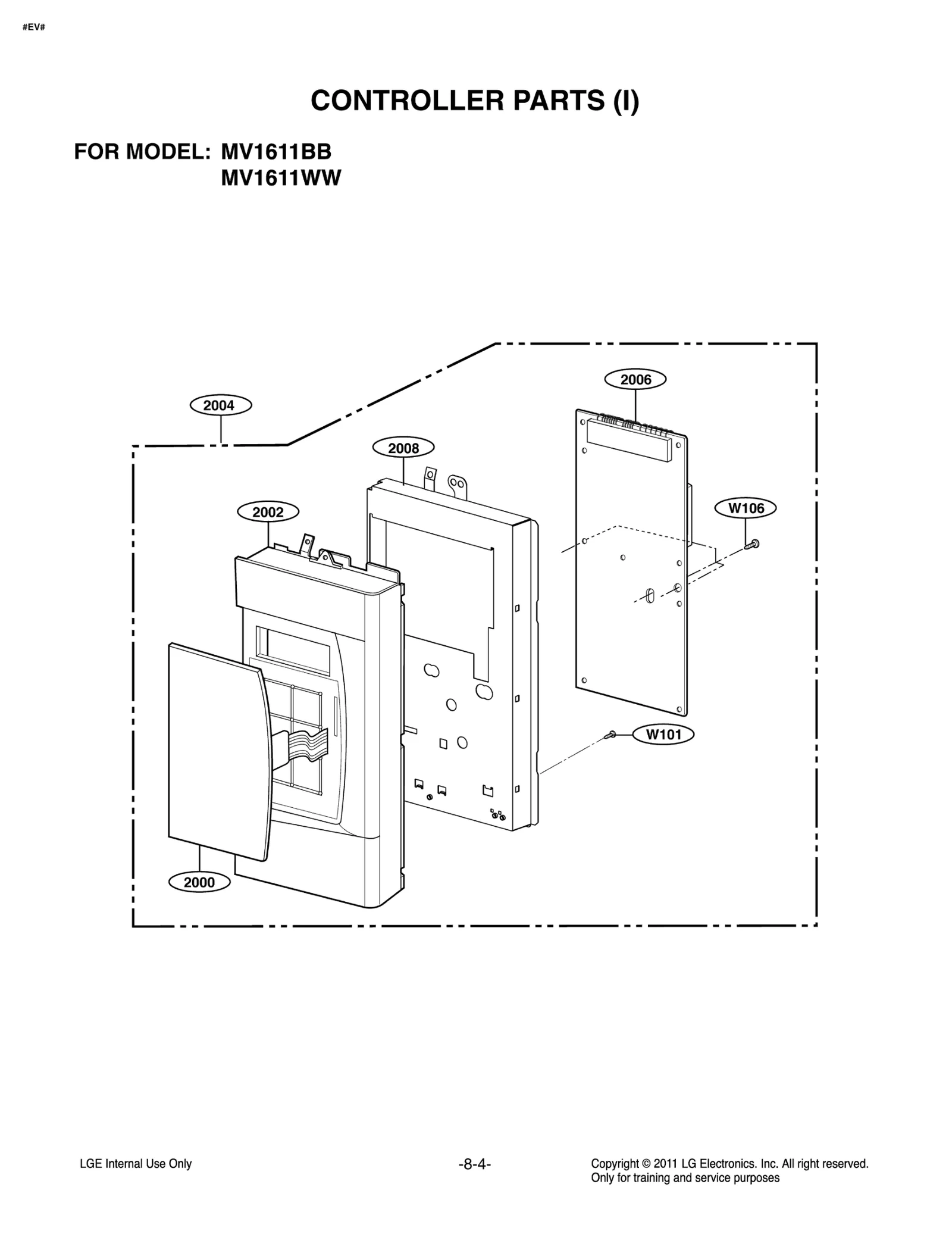 #EV#

CONTROLLER PARTS (I)

FOR MODEL: MV1611BB
MV1611WW

2004

2006

2008

2002

W106

W101

2000

LGE Internal Use Only

-8-4-

Copyright © 2011 LG Electronics. Inc. All right reserved.
Only for training and service purposes