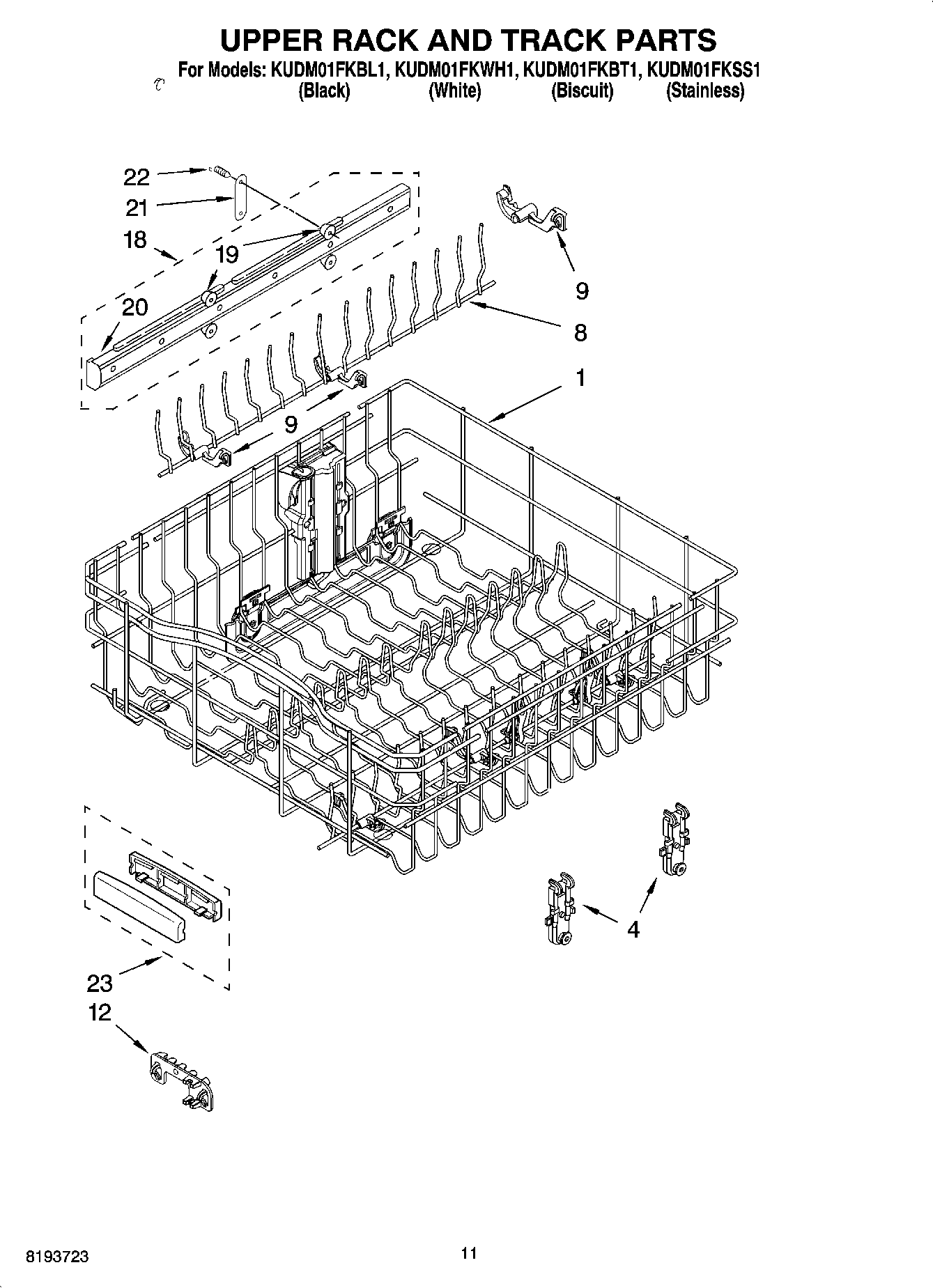 UPPER RACK AND TRACK PARTS

For Models: KUDM01FKBL1, KUDM01FKWH1, KUDM01FKBT1, KUDM01FKSS1
(Black) (White) (Biscuit) (Stainless)

22
21
18
19
20
9
8
1
9
4
23
12

8193723

11