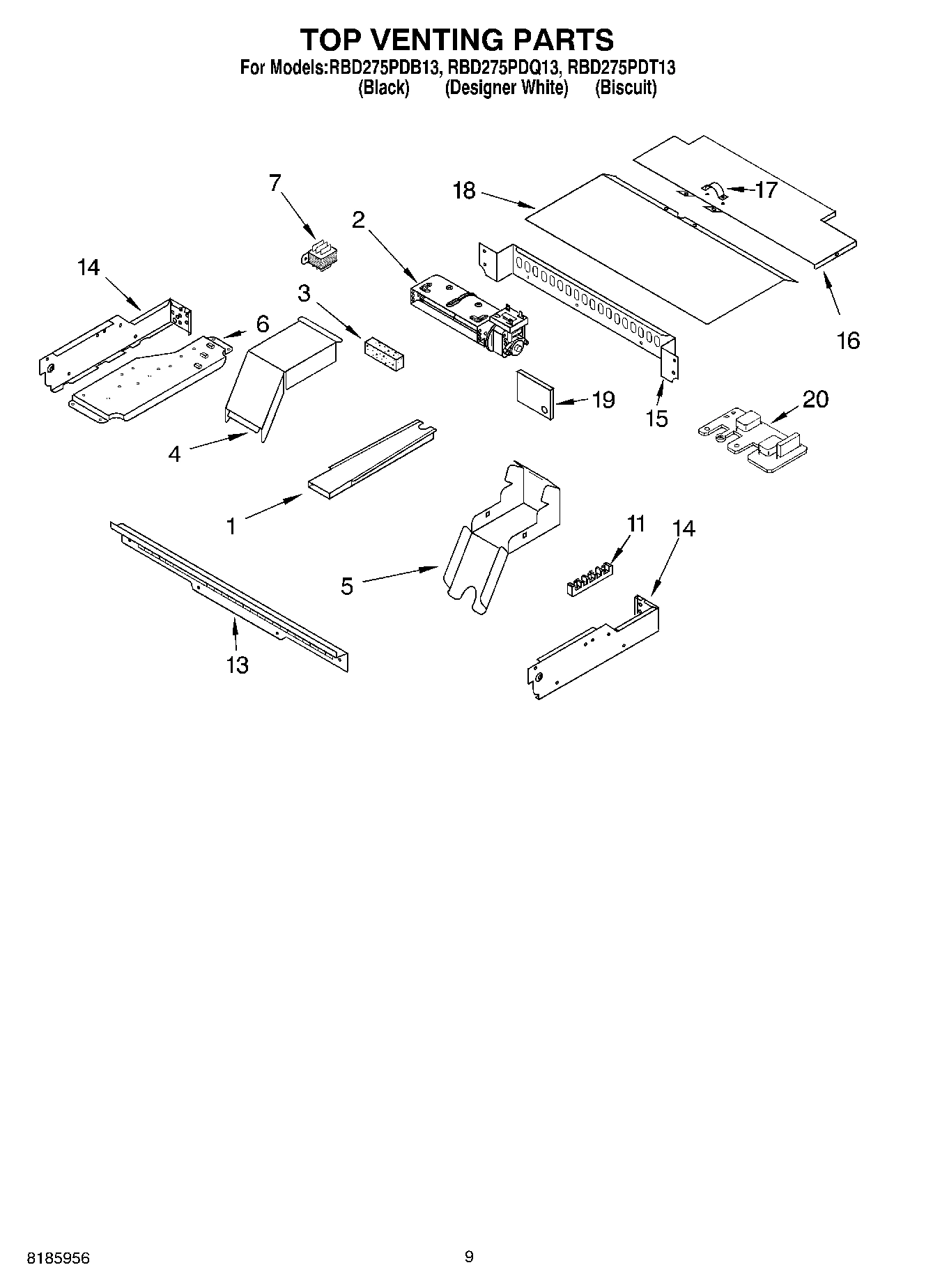 TOP VENTING PARTS
For Models:RBD275PDB13, RBD275PDQ13, RBD275PDT13
(Black) (Designer White) (Biscuit)

7
18
17
2
14
3
6
16
19
15
20
4
1
11
14
5
13

8185956
9