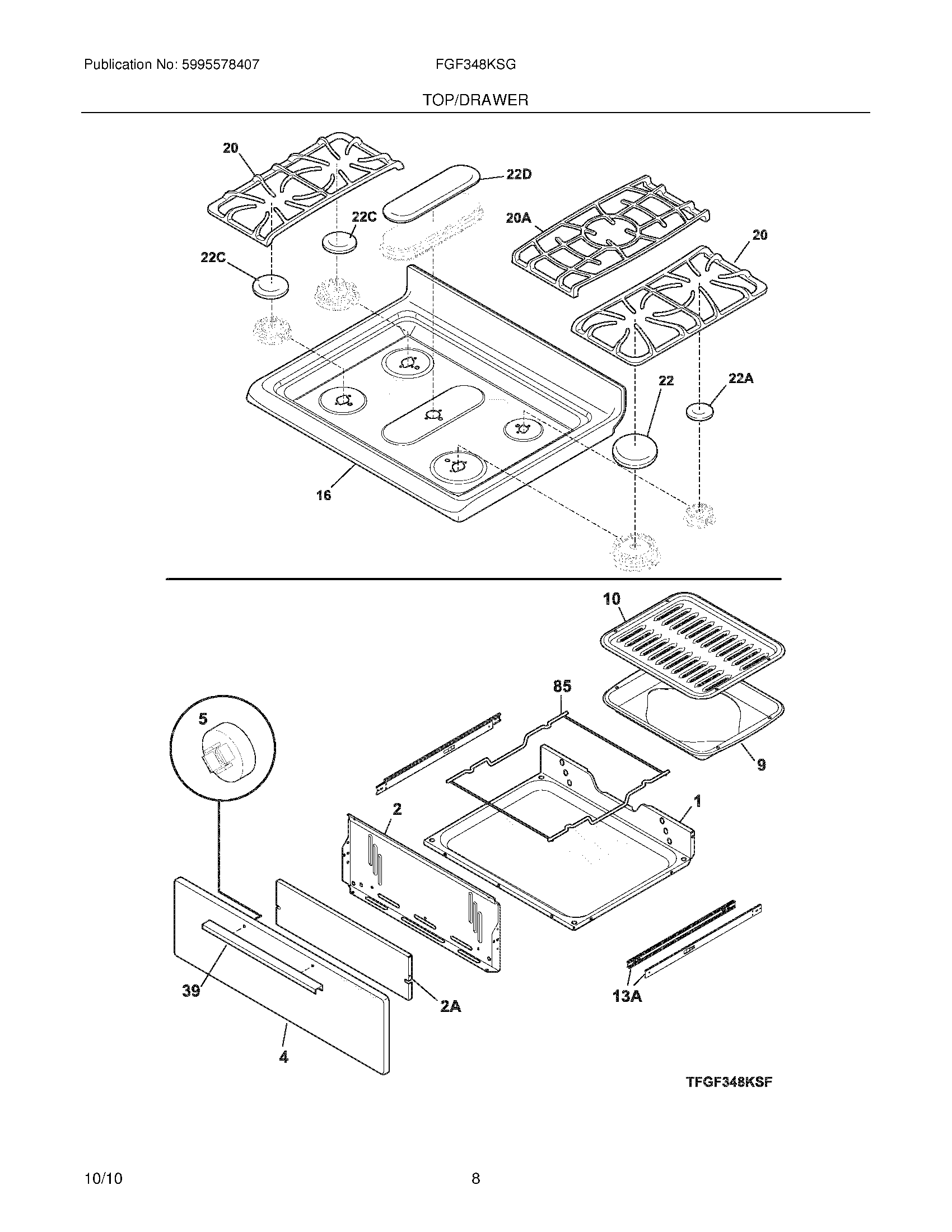 Publication No: 5995578407

FGF348KSG

TOP/DRAWER

20

22D

22C

20A

20

22C

22

22A

16

10

85

5

9

2

1

39

2A

13A

4

TFGF348KSF

10/10

8