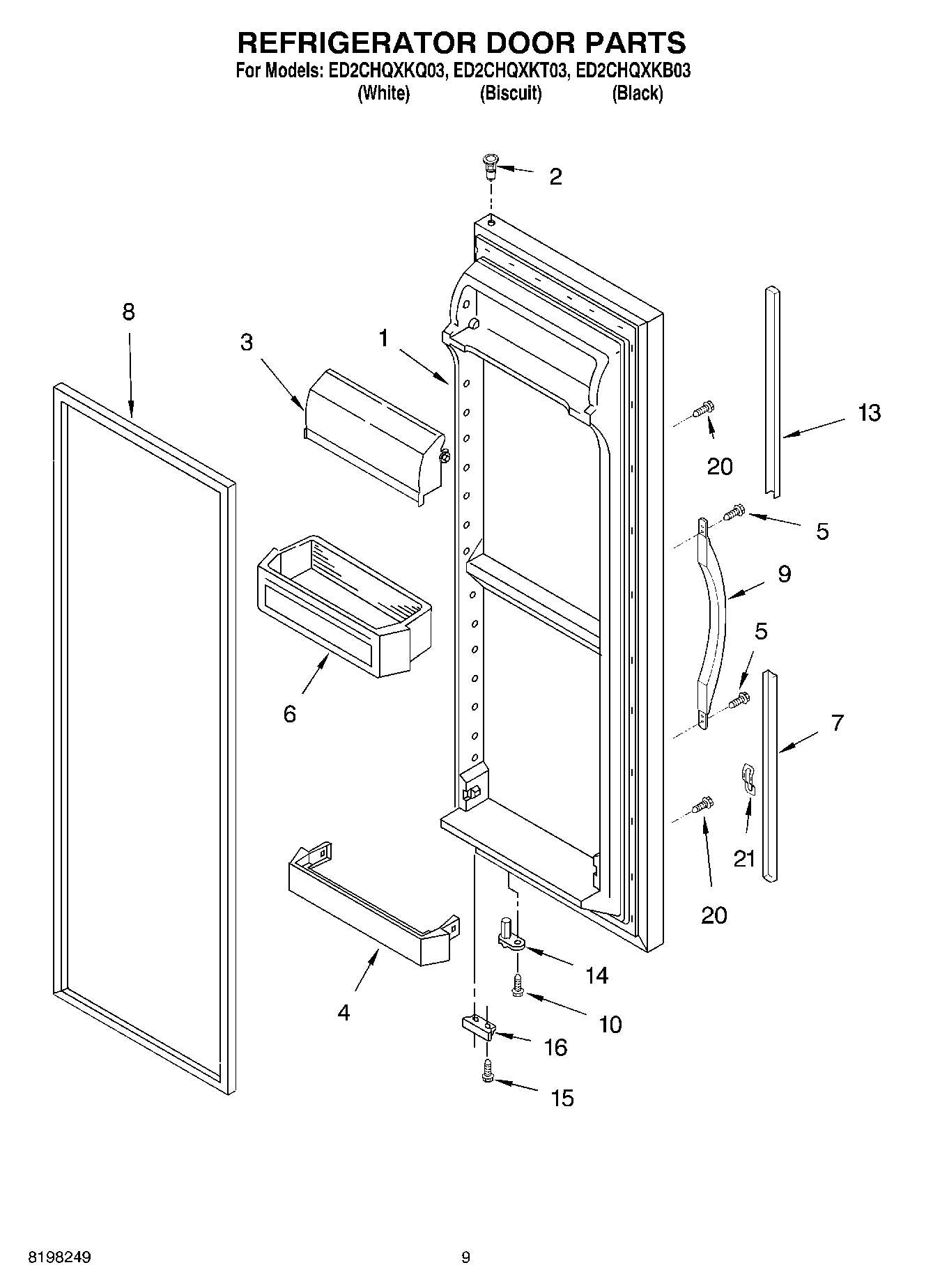 REFRIGERATOR DOOR PARTS
For Models: ED2CHQXKQ03, ED2CHQXKT03, ED2CHQXKB03
(White) (Biscuit) (Black)

2
8
3
1
13
20
5
9
5
6
7
21
20
14
4
10
16
15

8198249

9