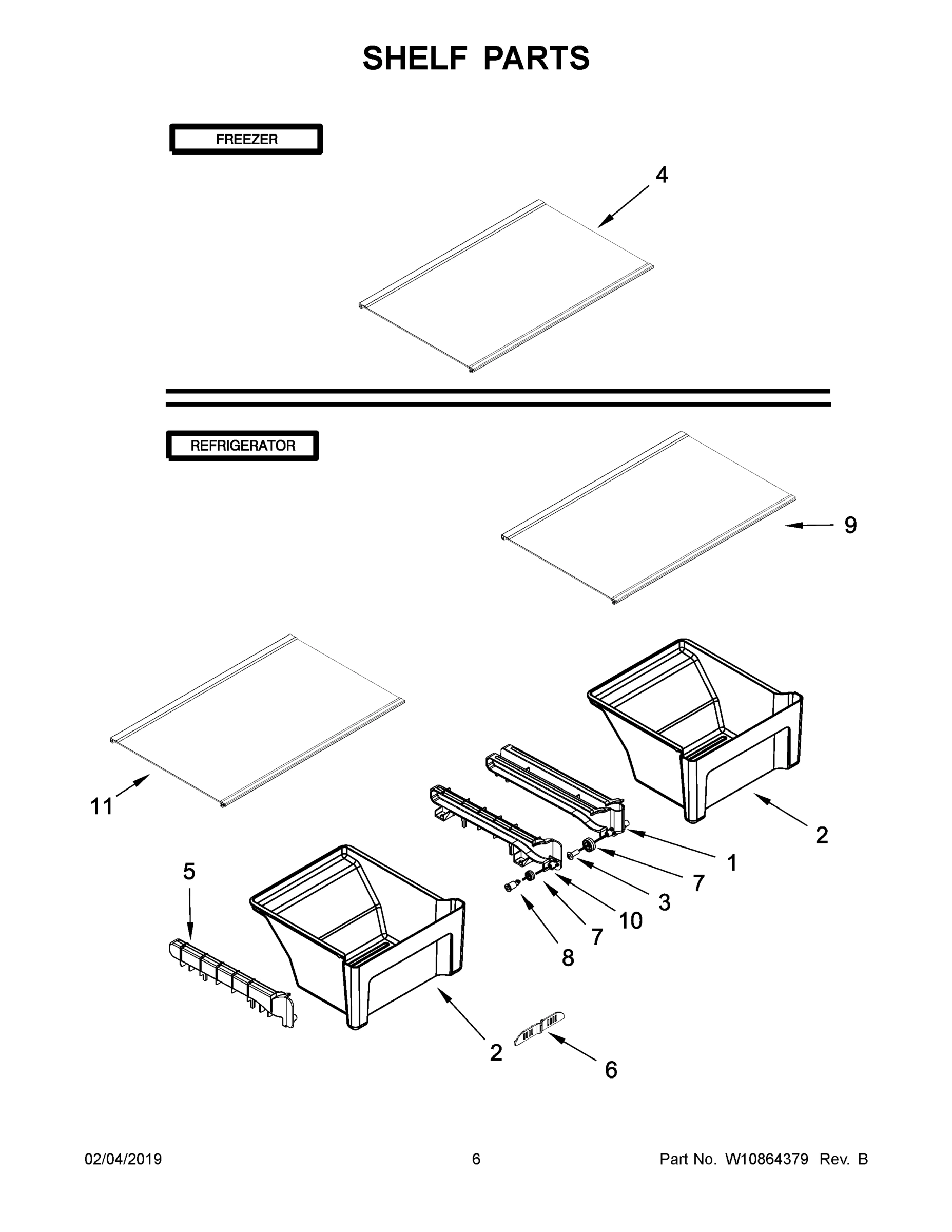 SHELF PARTS

FREEZER

4

REFRIGERATOR

9

11

2

1

7

3

10

7

8

5

2

6

02/04/2019

6

Part No. W10864379 Rev. B