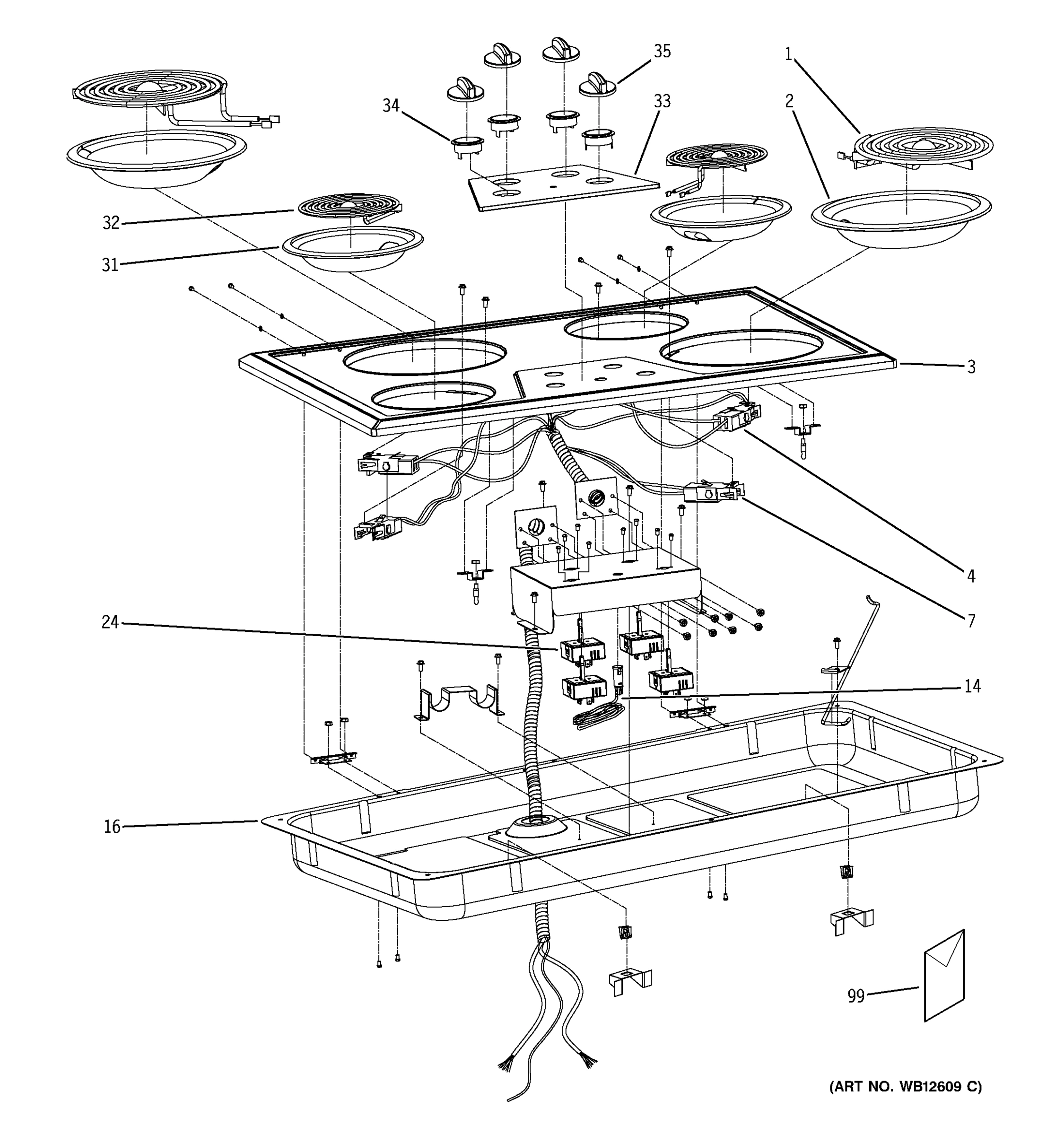 35
1
34
33
2
32
31
3
4
7
24
14
16
99
(ART NO. WB12609 C)